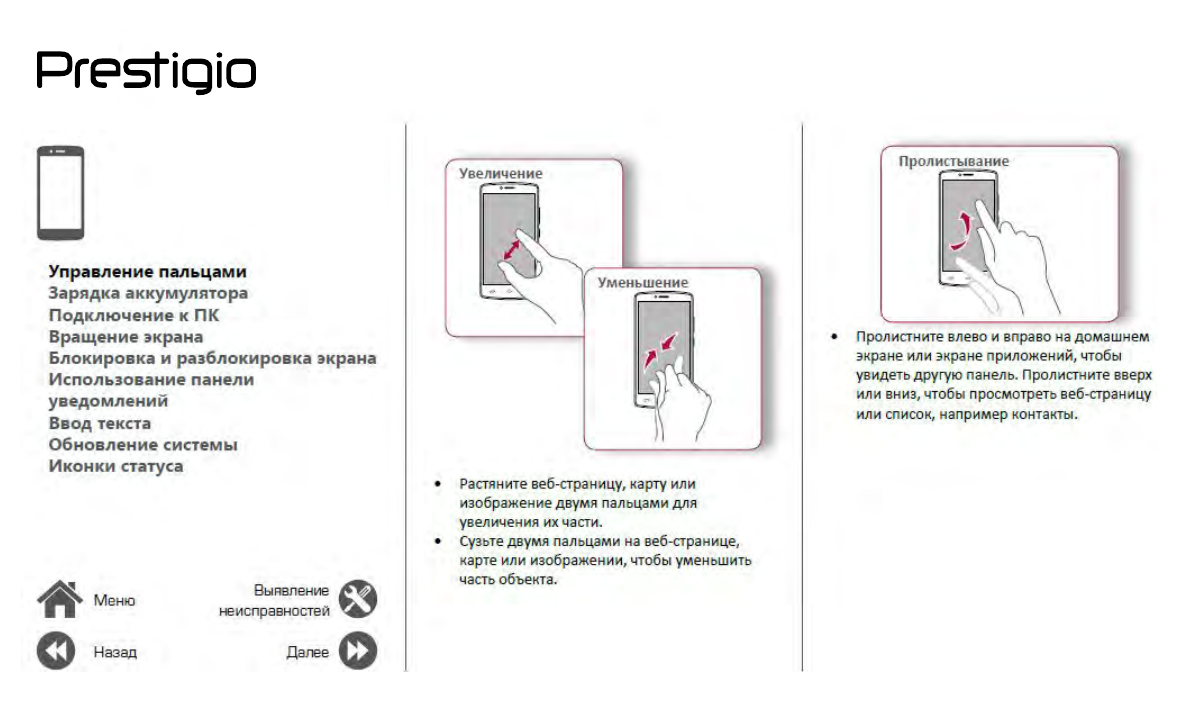 Prestigio

Управление пальцами
Зарядка аккумулятора
Подключение к ПК
Вращение экрана
Блокировка и разблокировка экрана
Использование панели уведомлений
Ввод текста
Обновление системы
Иконки статуса

Меню

Выявление неисправностей

Назад

Далее

Увеличение

Уменьшение

• Растяните веб-страницу, карту или изображение двумя пальцами для увеличения их части.
• Сузьте двумя пальцами на веб-странице, карте или изображении, чтобы уменьшить часть объекта.

Пролистывание

• Пролистните влево и вправо на домашнем экране или экране приложений, чтобы увидеть другую панель. Пролистните вверх или вниз, чтобы просмотреть веб-страницу или список, например контакты.