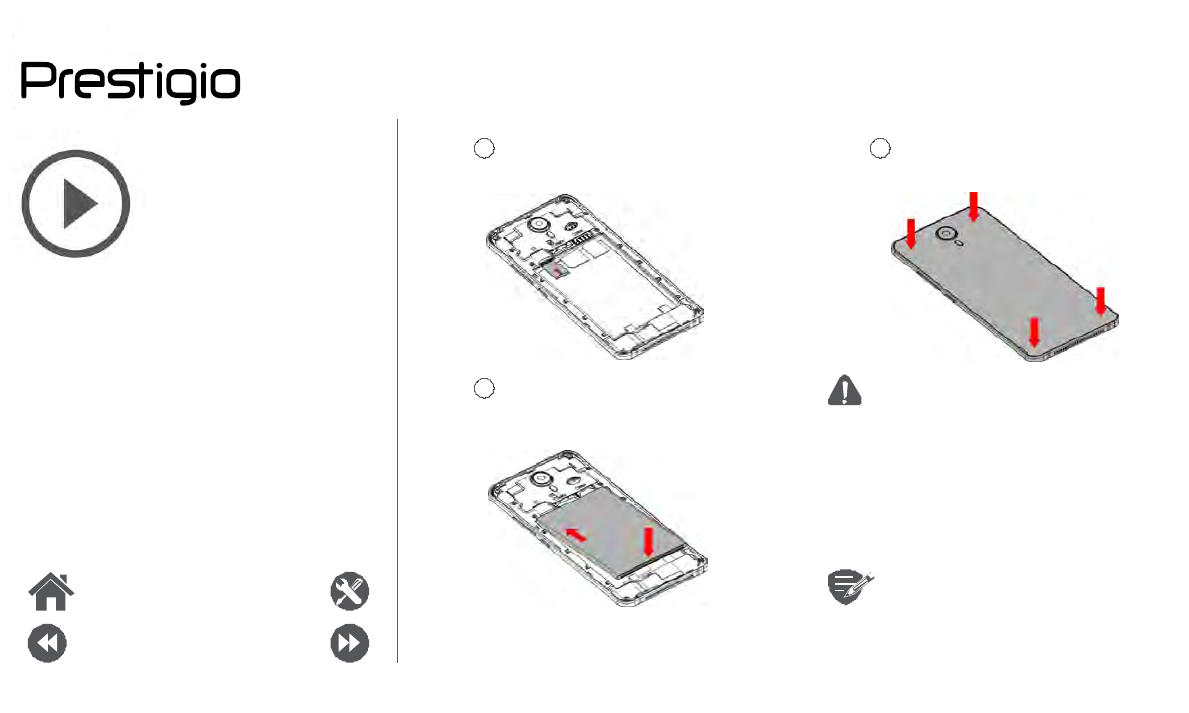 Prestigio