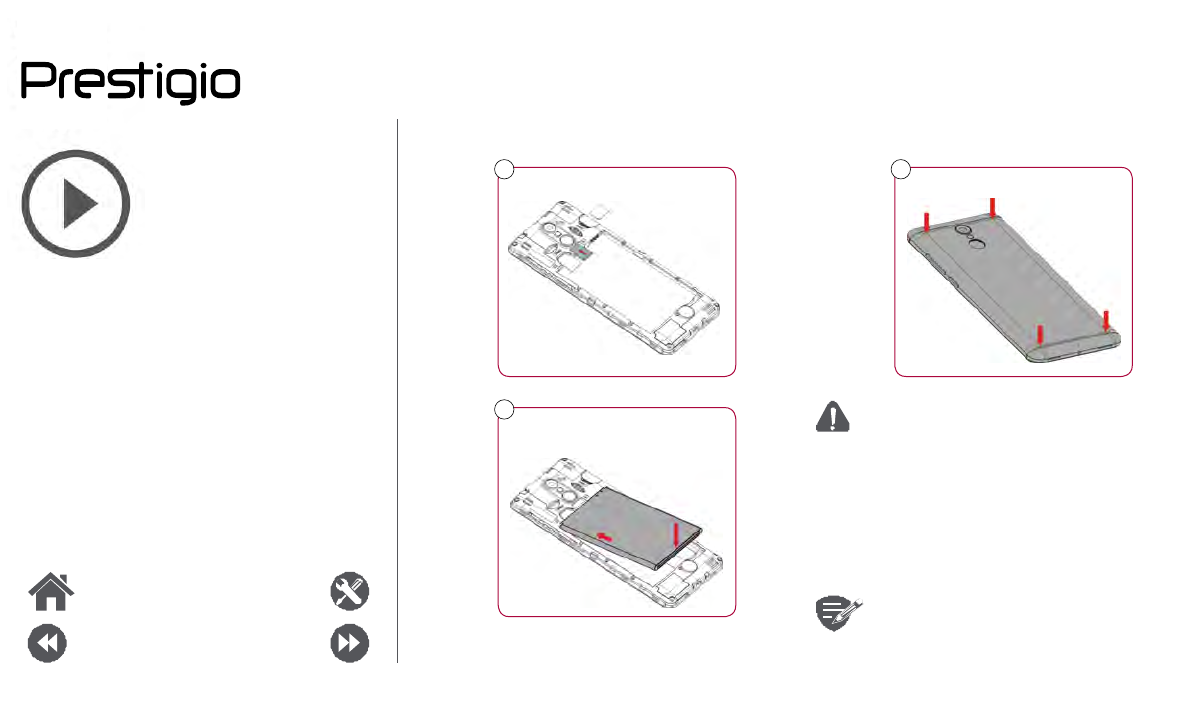 Prestigio