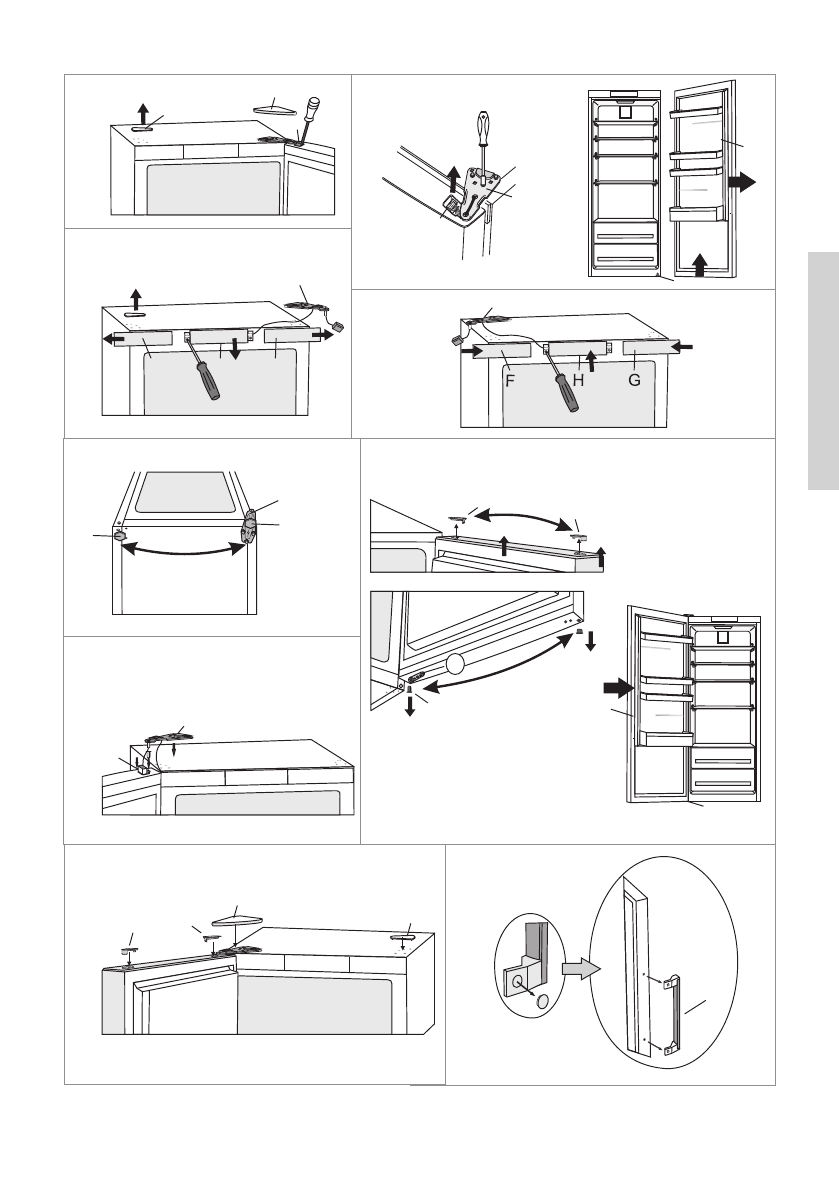 F
H
G