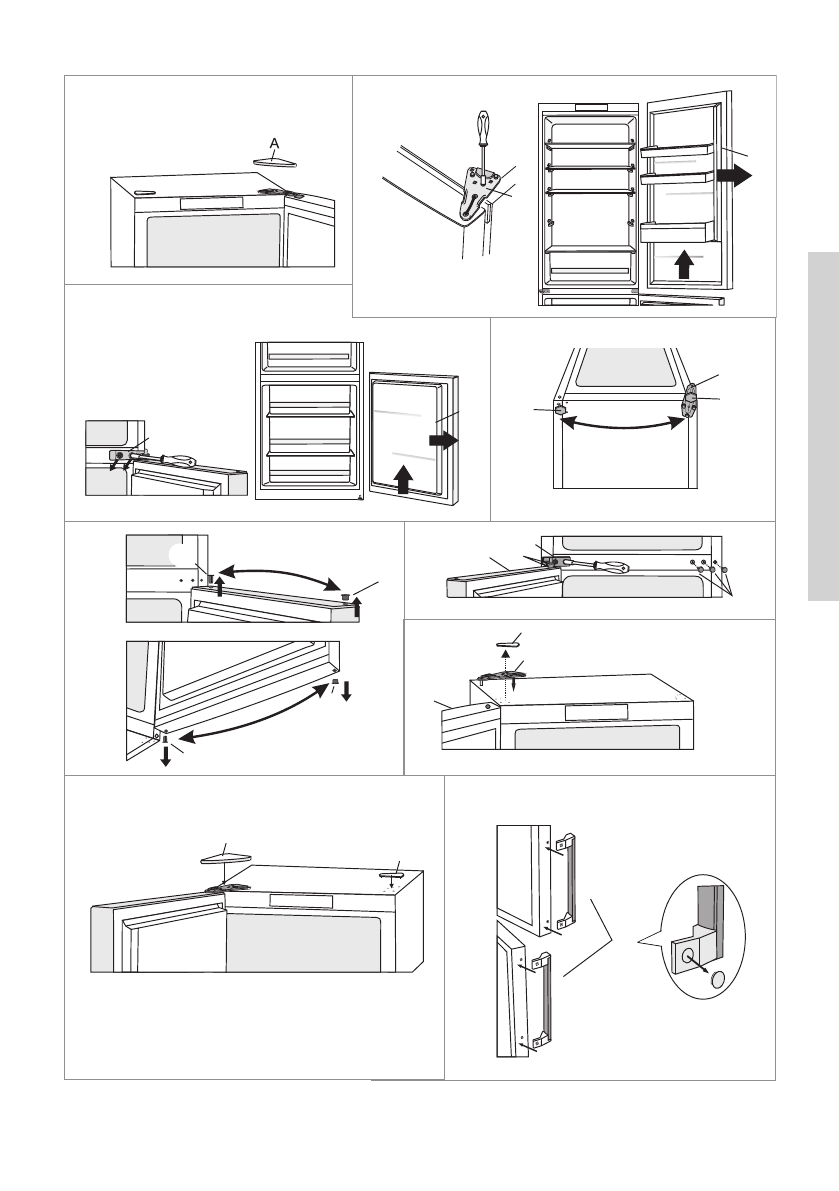 A