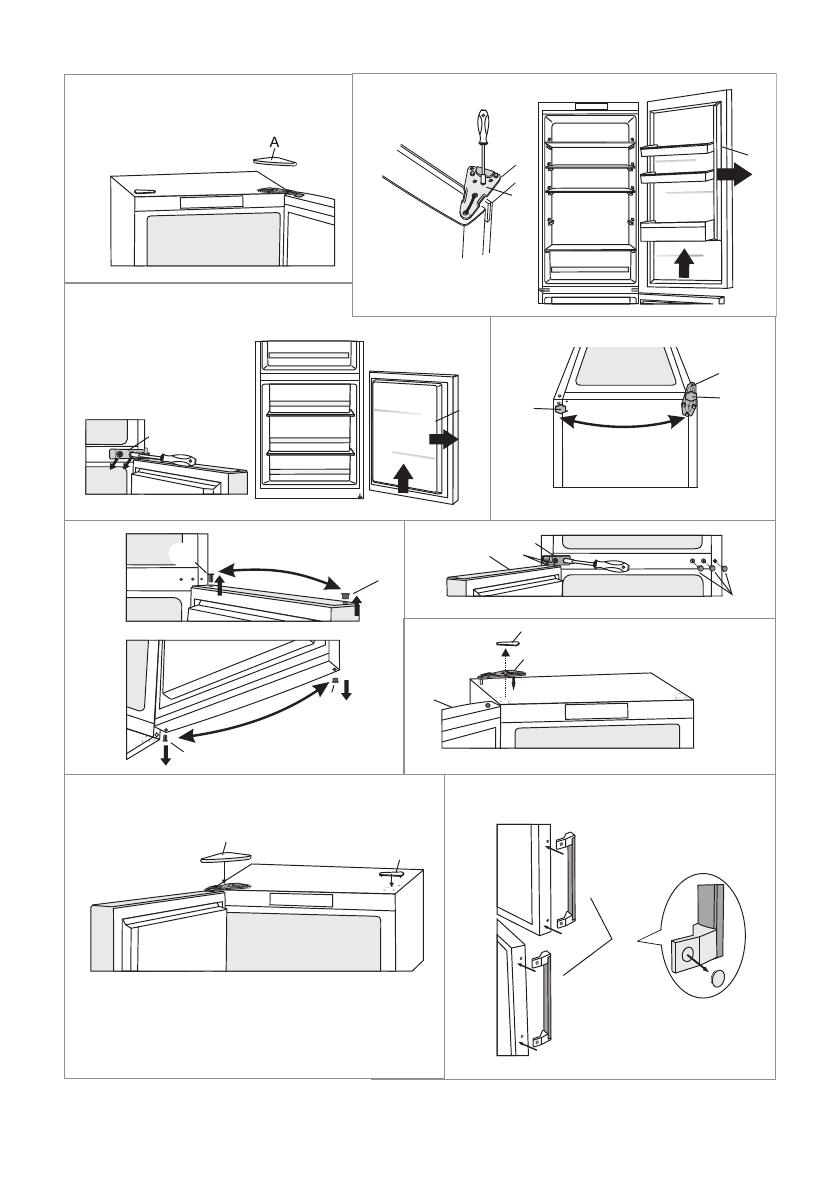 A