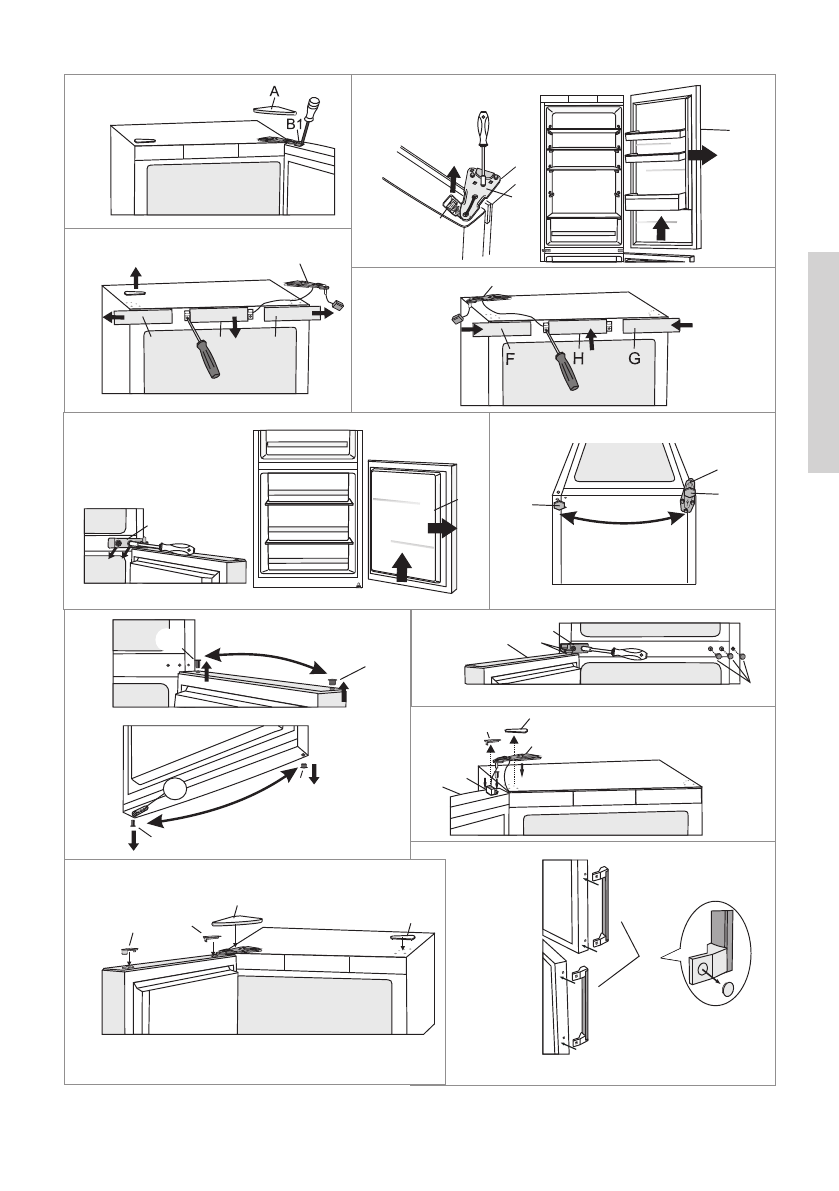 A

B1

F

H

G