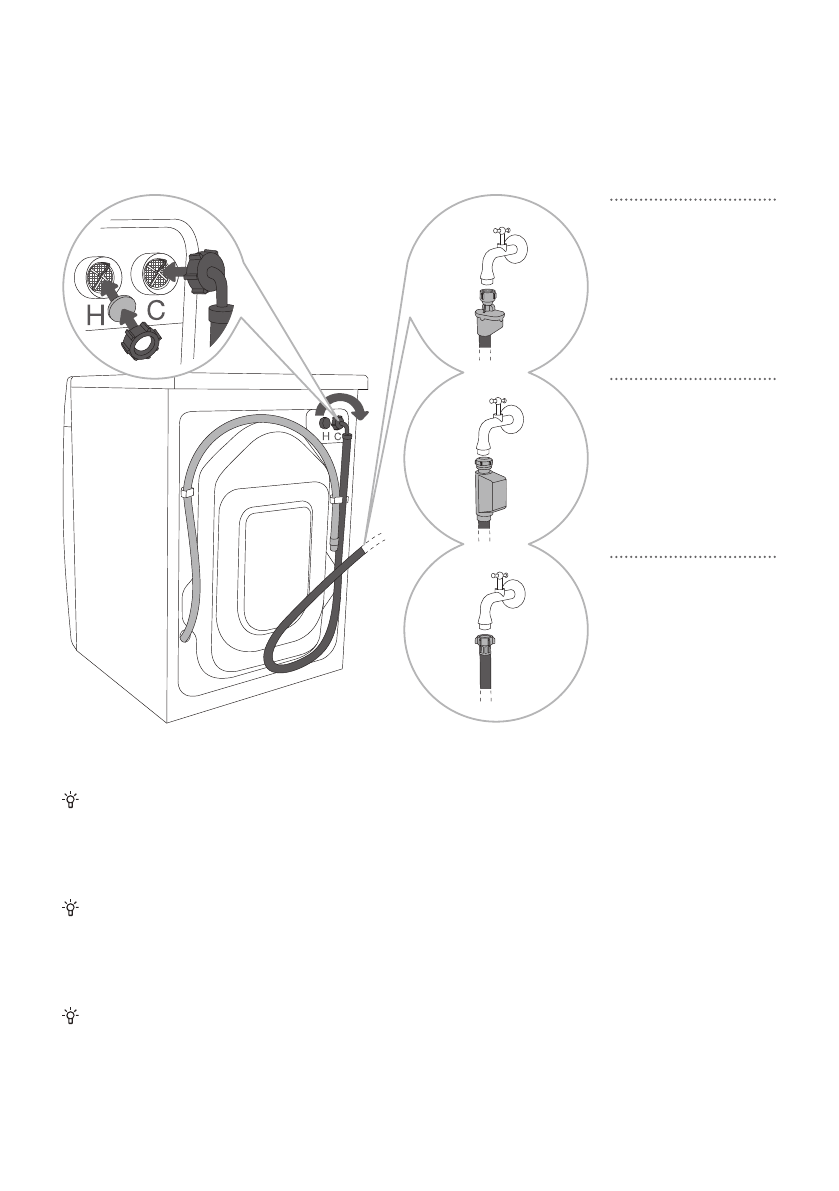 H C

H C