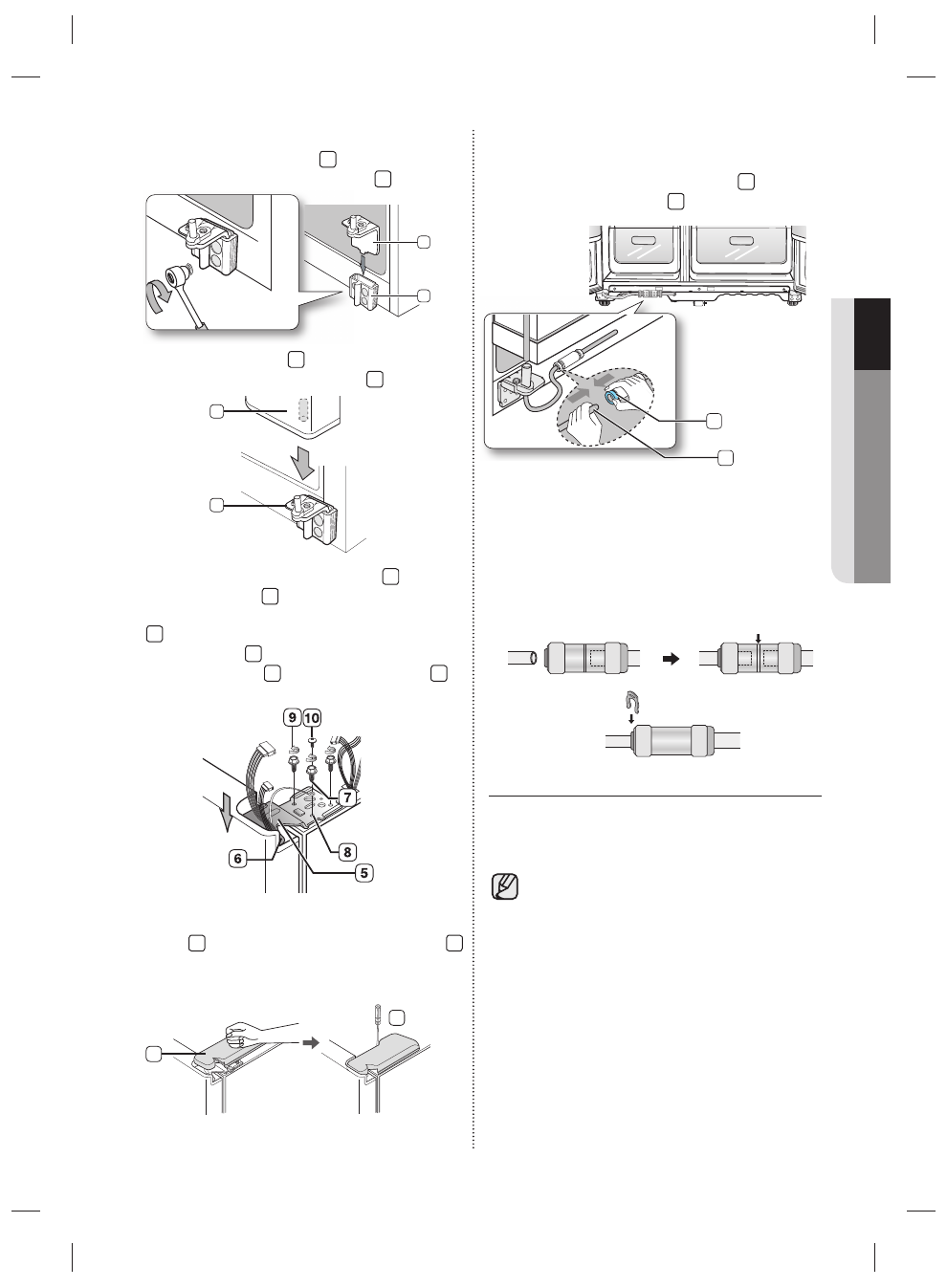 9
10
7
8
6
5