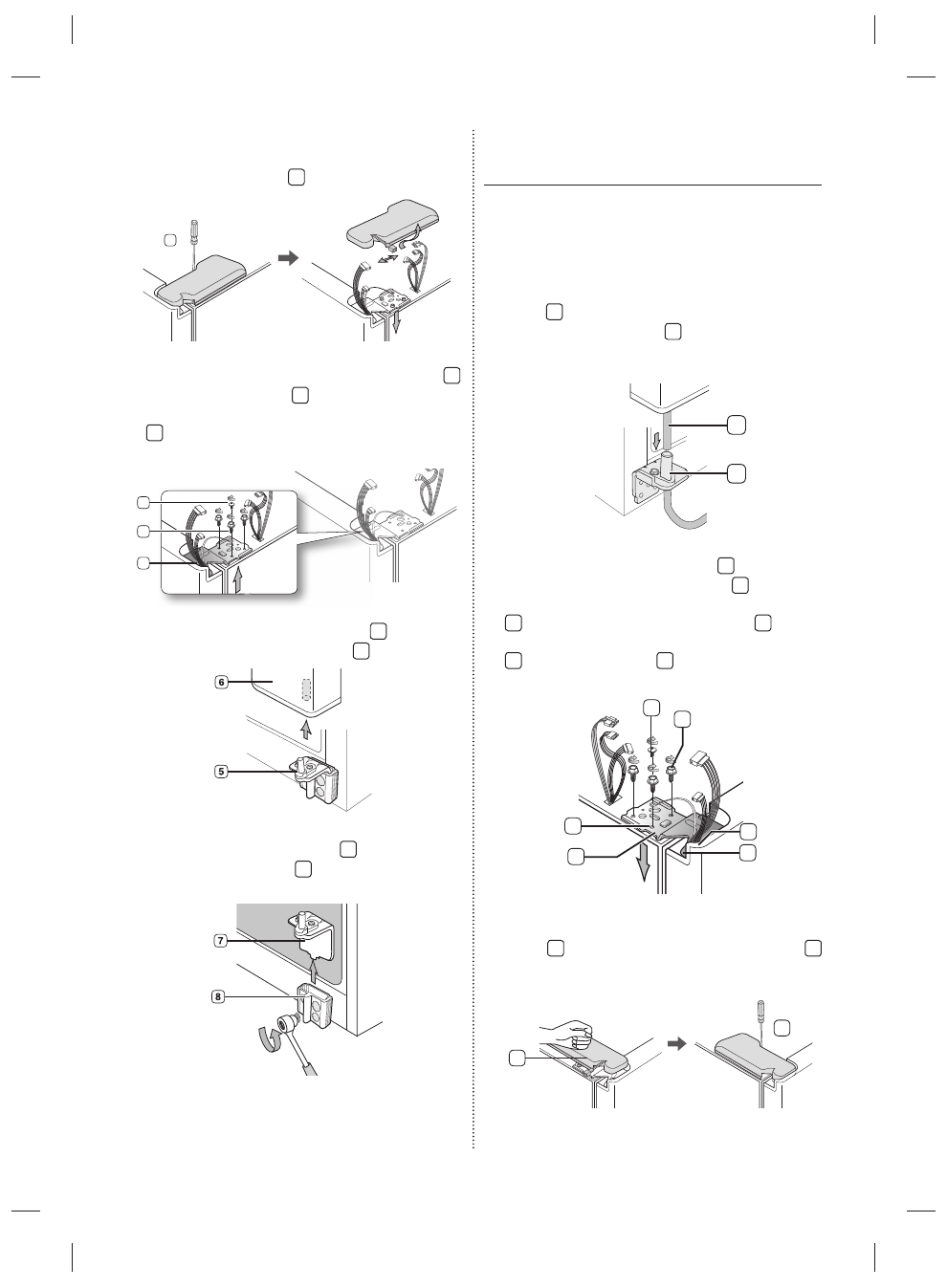 6

5

7

8