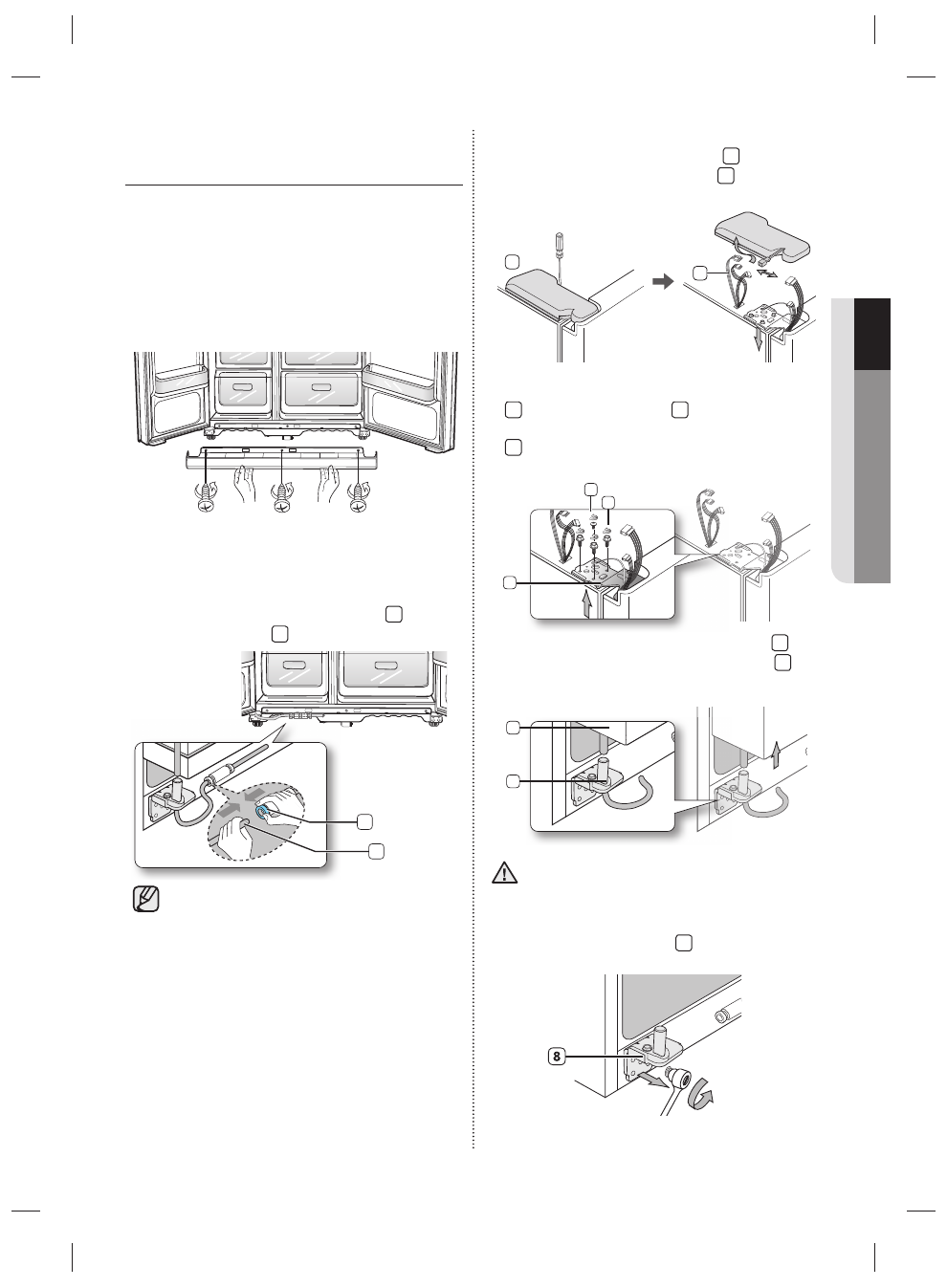 8