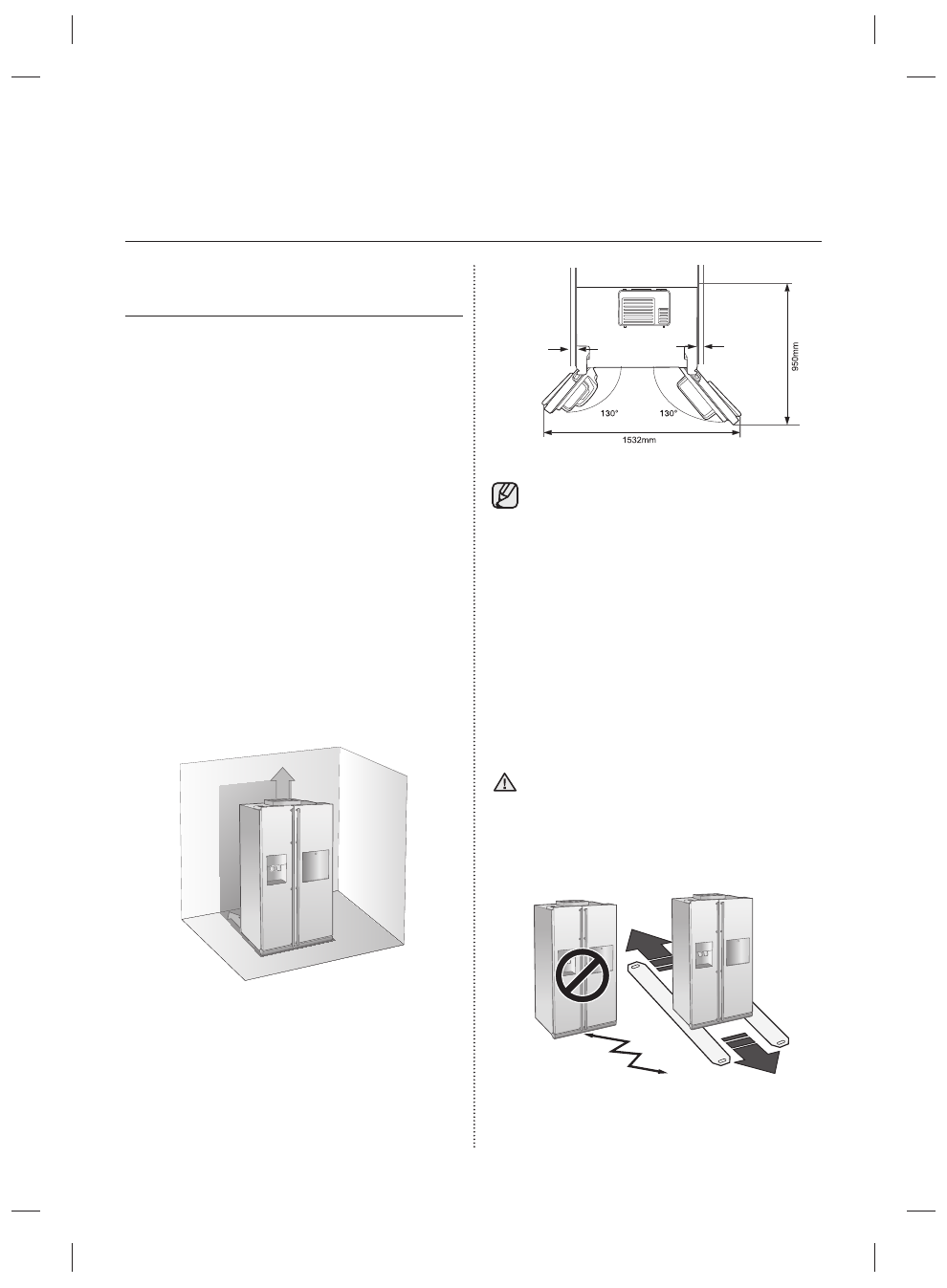 950mm

130°

130°

1532mm