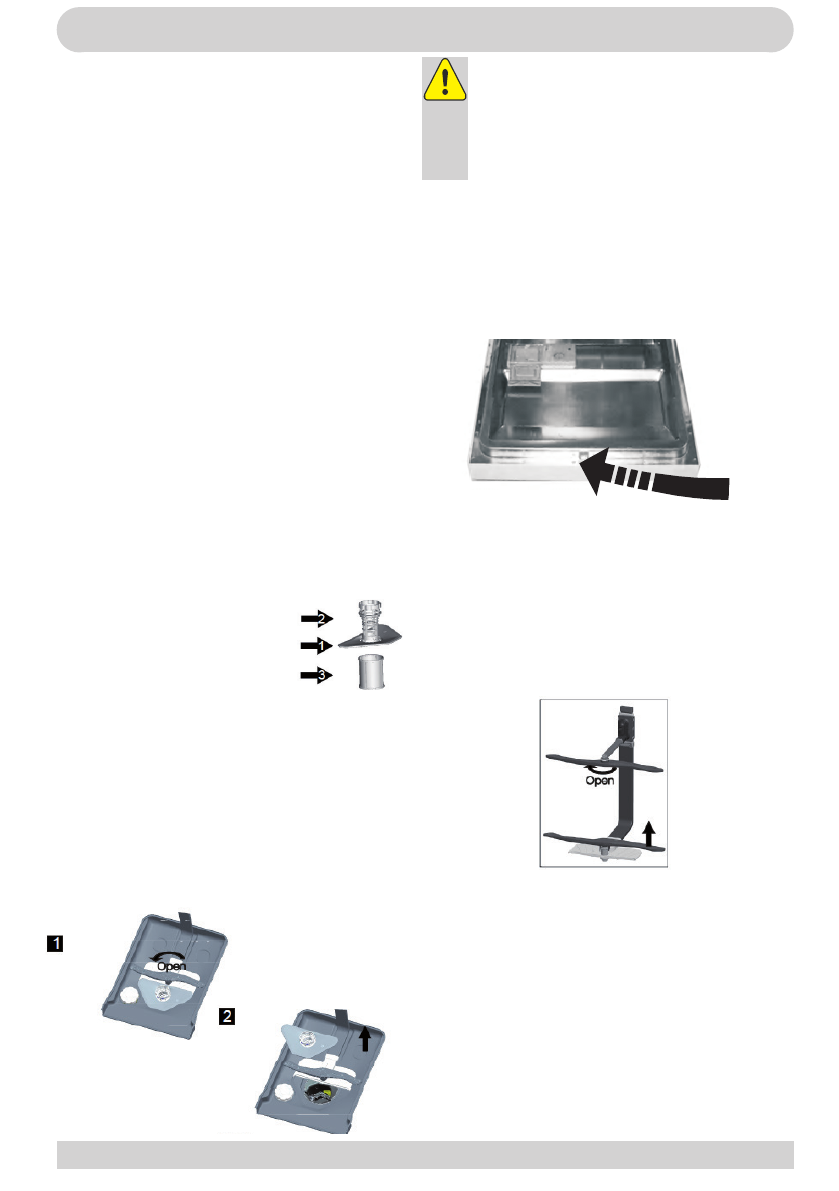 2

1

3

Open

1

Open

2