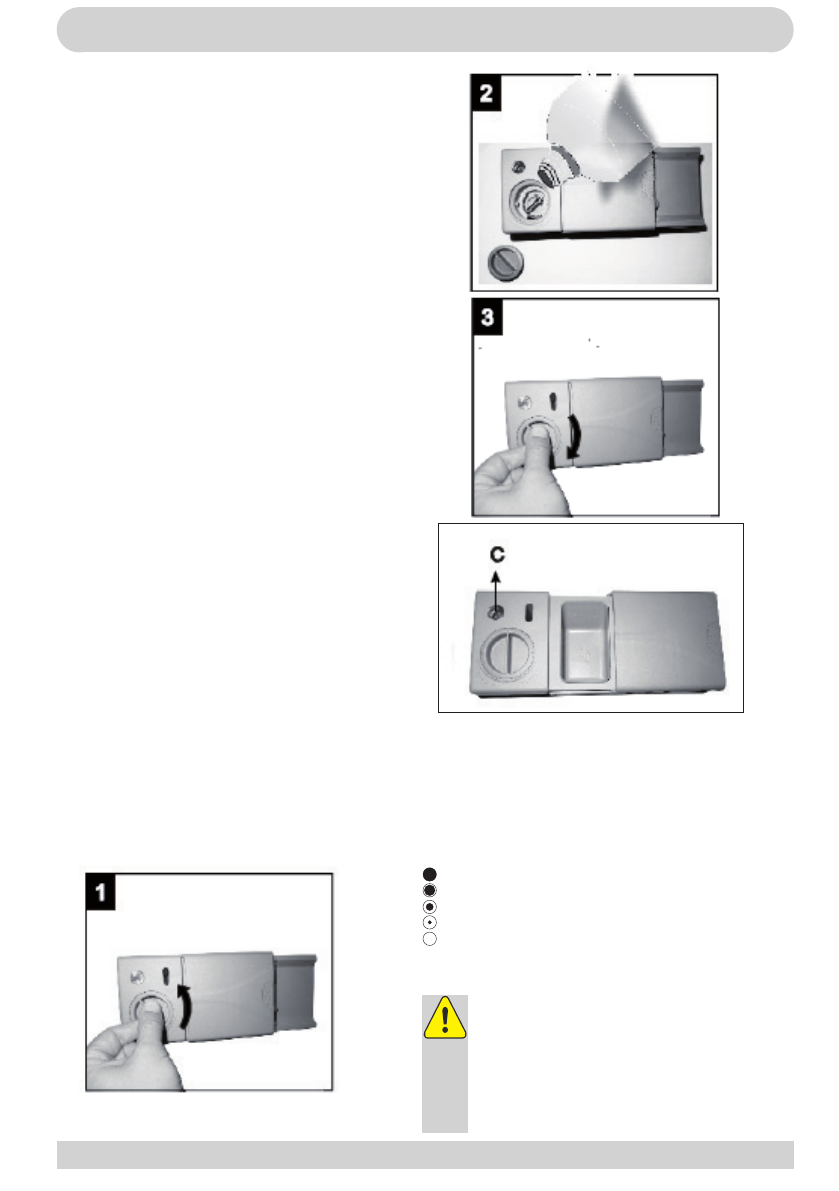 2

3

C

1