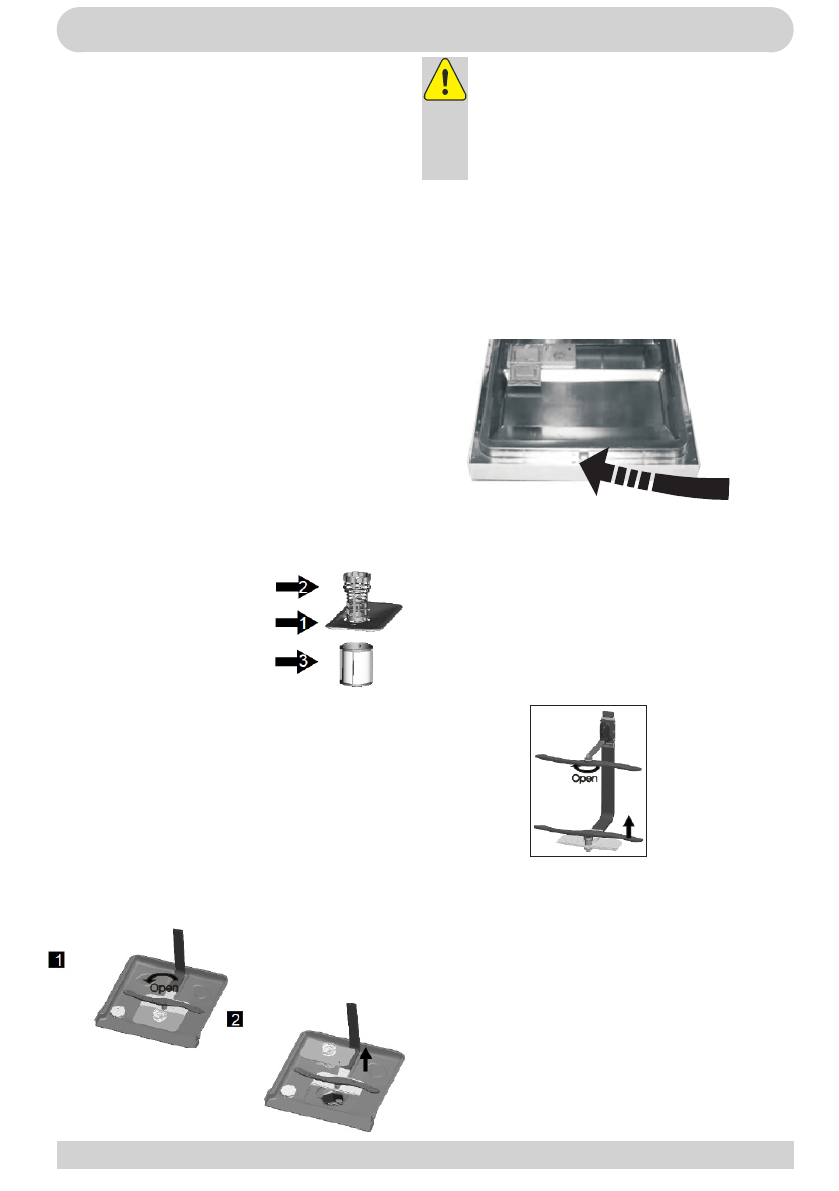 2

1

3

Open

1

Open

2