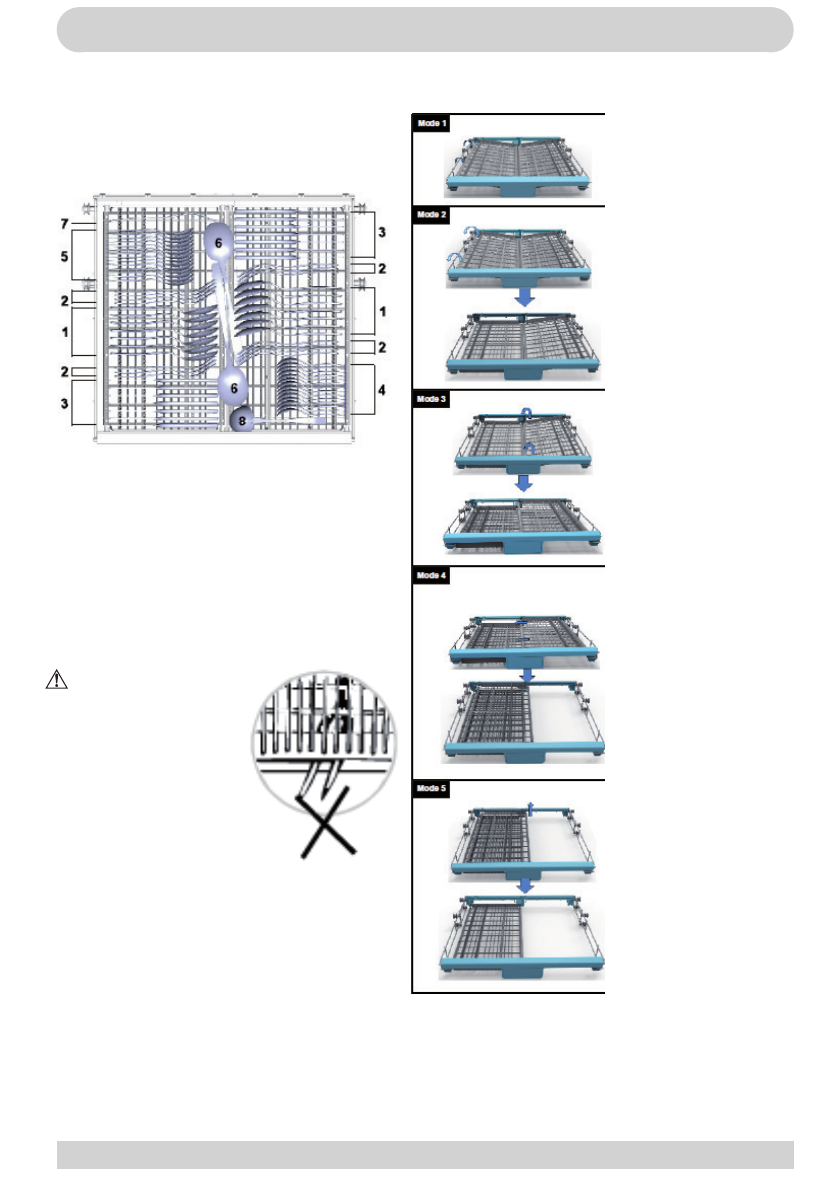 7
5
2
1
2
3
6
6
8
3
2
1
2
4

Mode 1

Mode 2

Mode 3

Mode 4

Mode 5