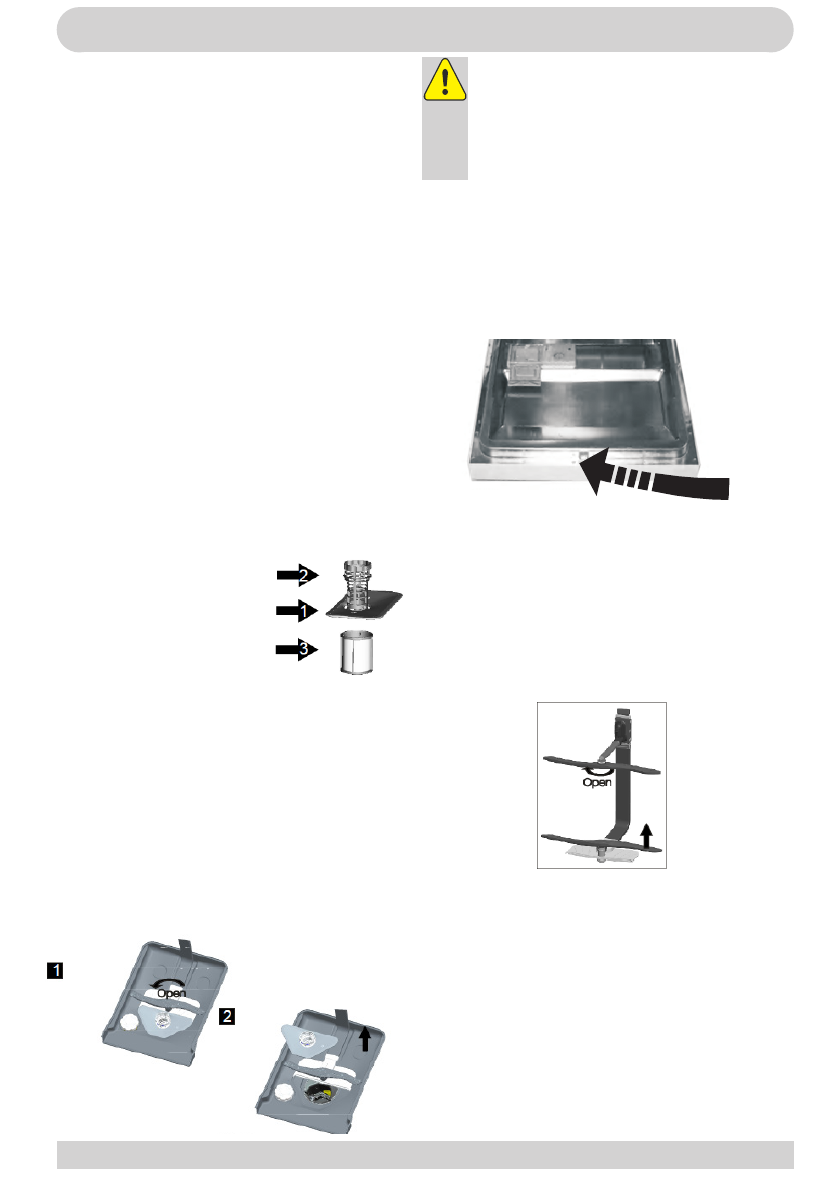 2

1

3

Open

1

Open

2