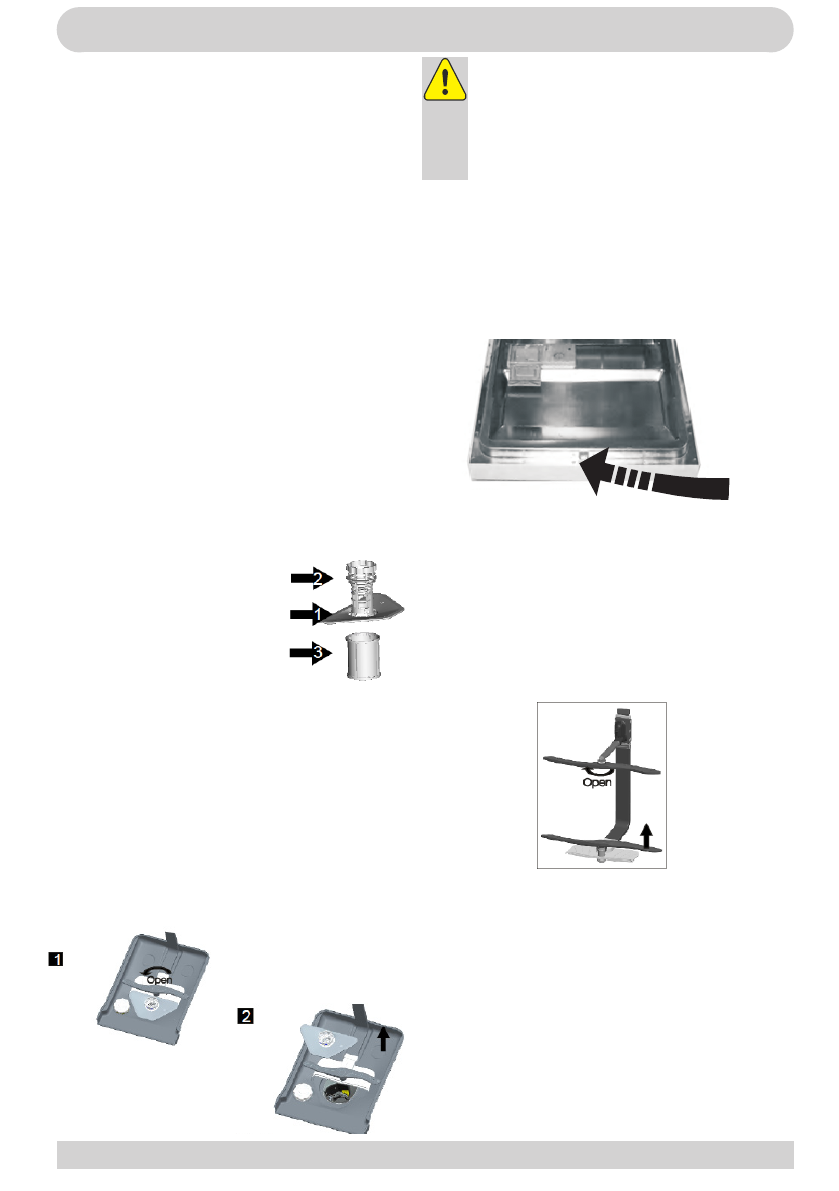 2
1
3

Open

1

Open

2