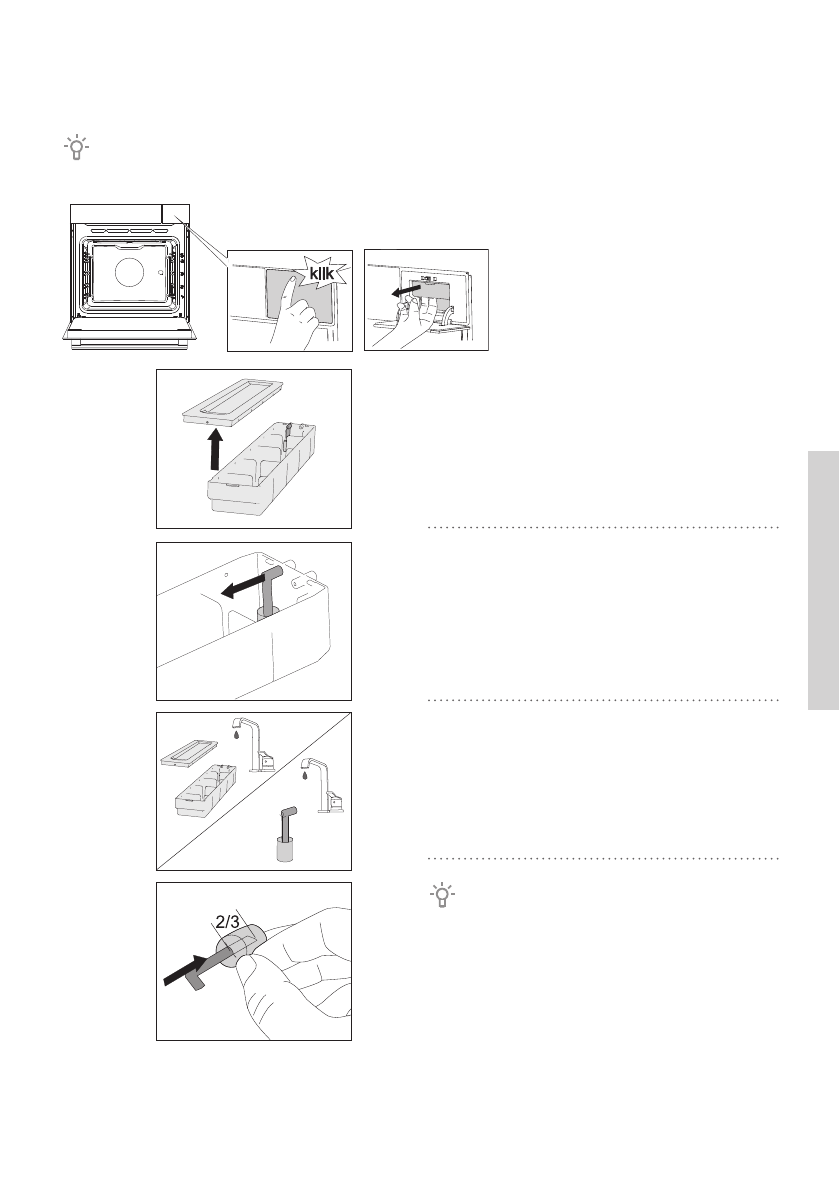 klik

2/3