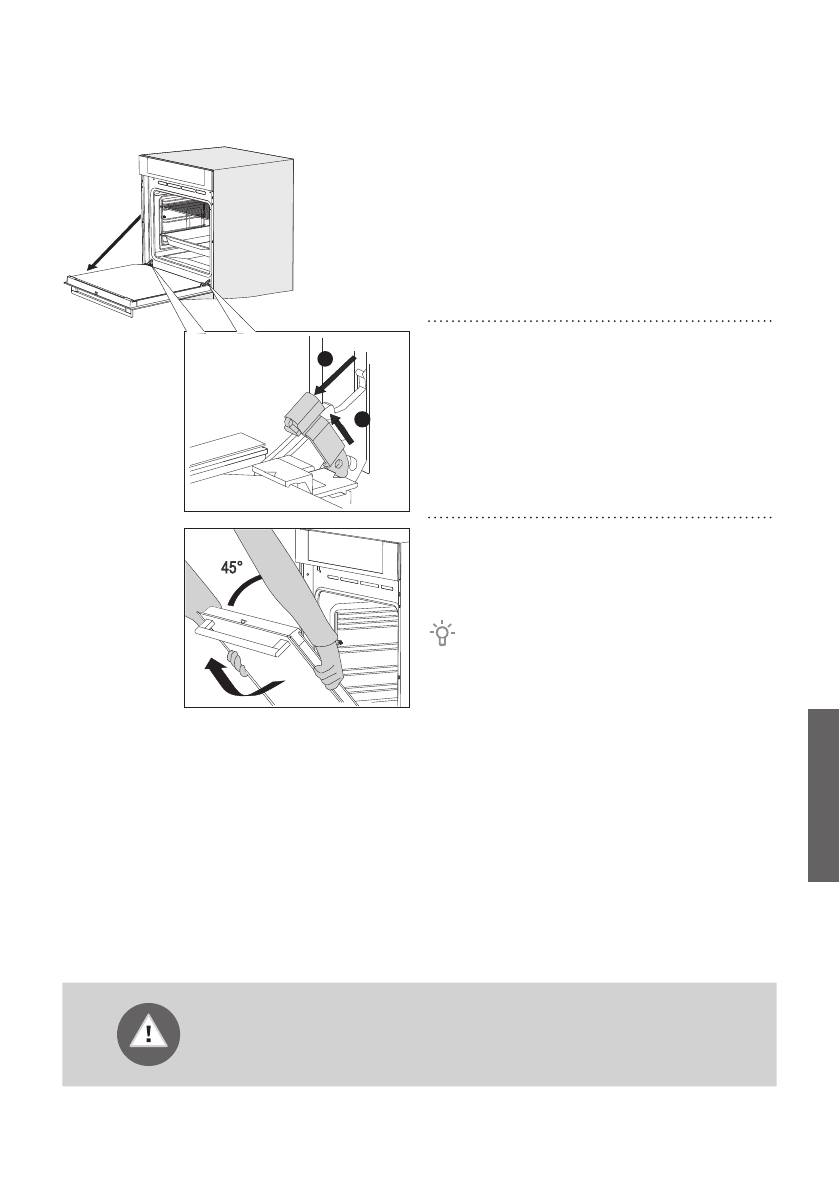 45°