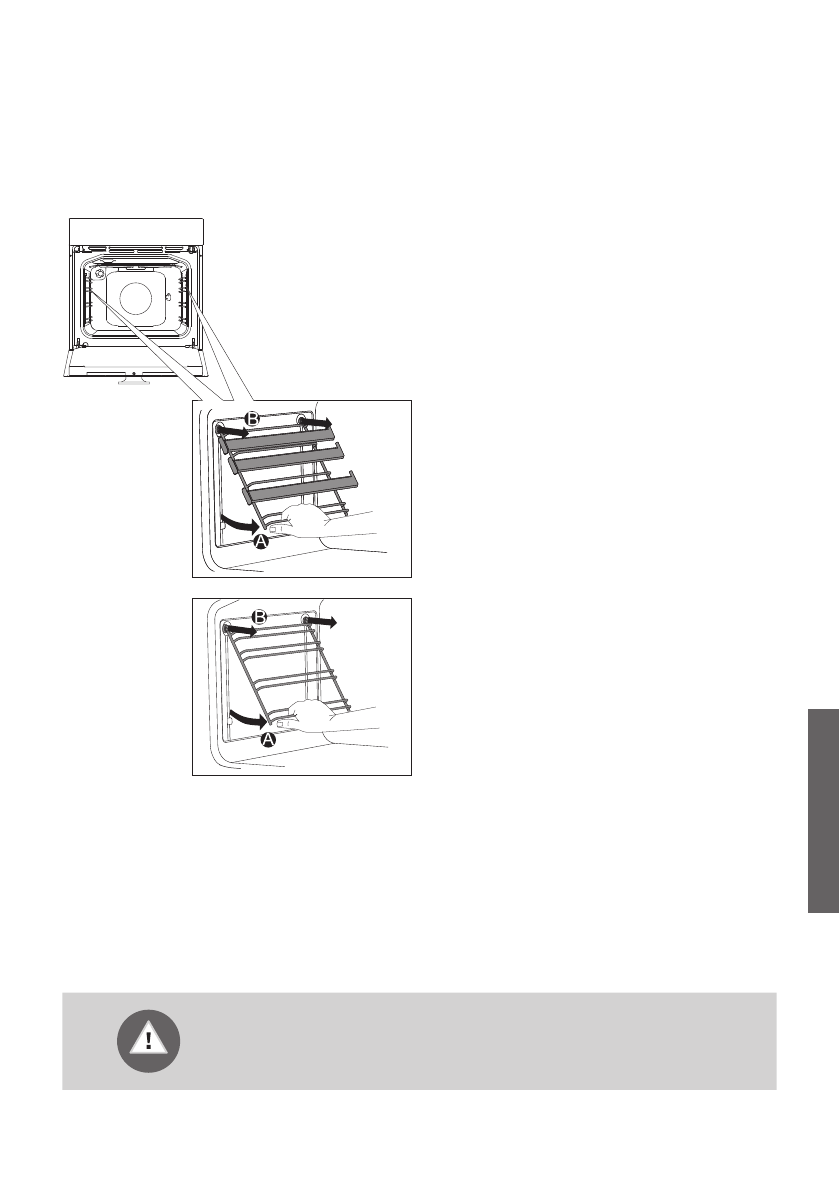 B
A
B
A