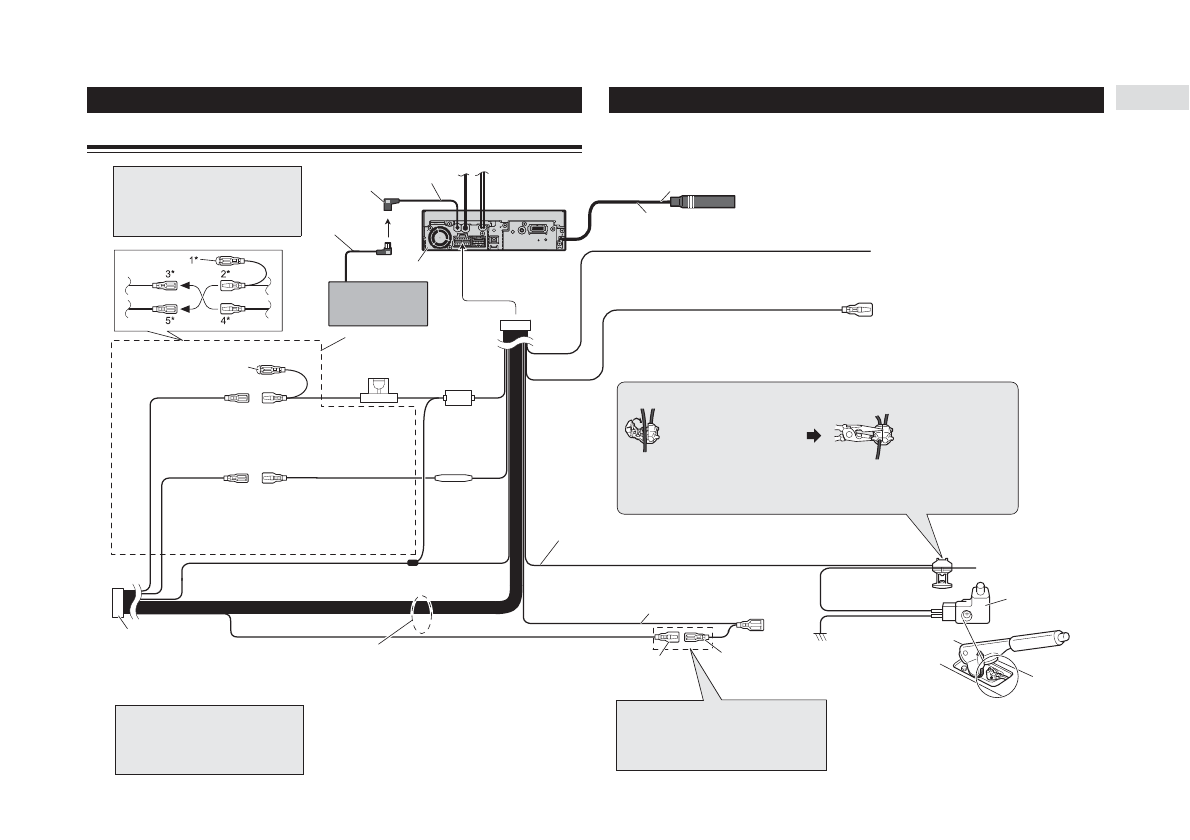 1*
2*
3*
4*
5*