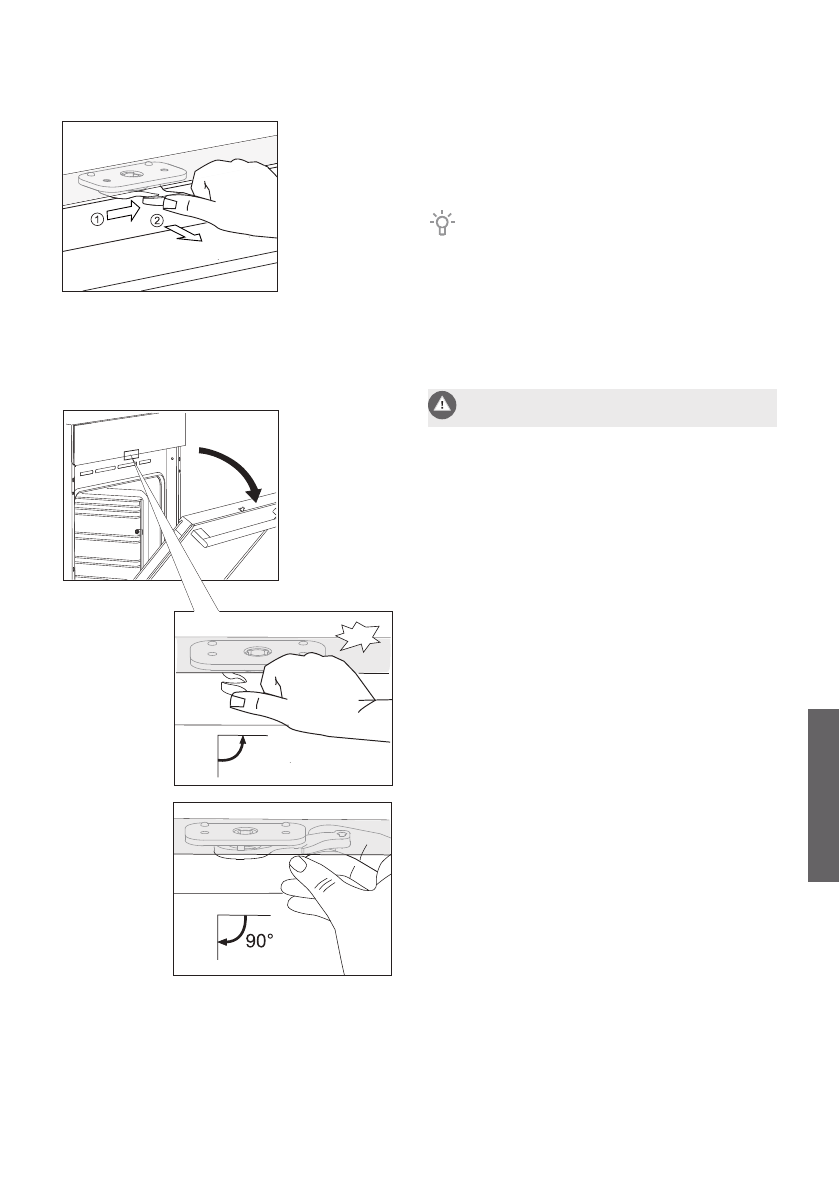 ①
②

90°