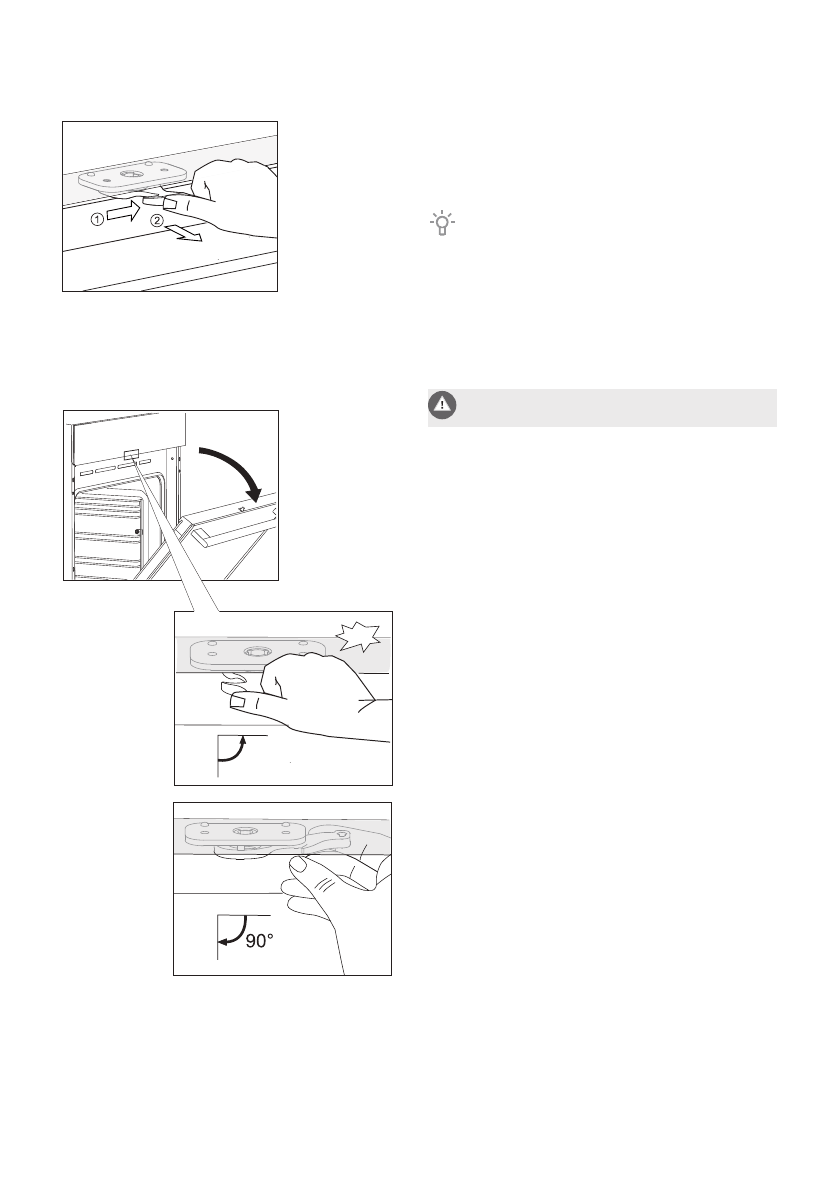 ①
②

90°