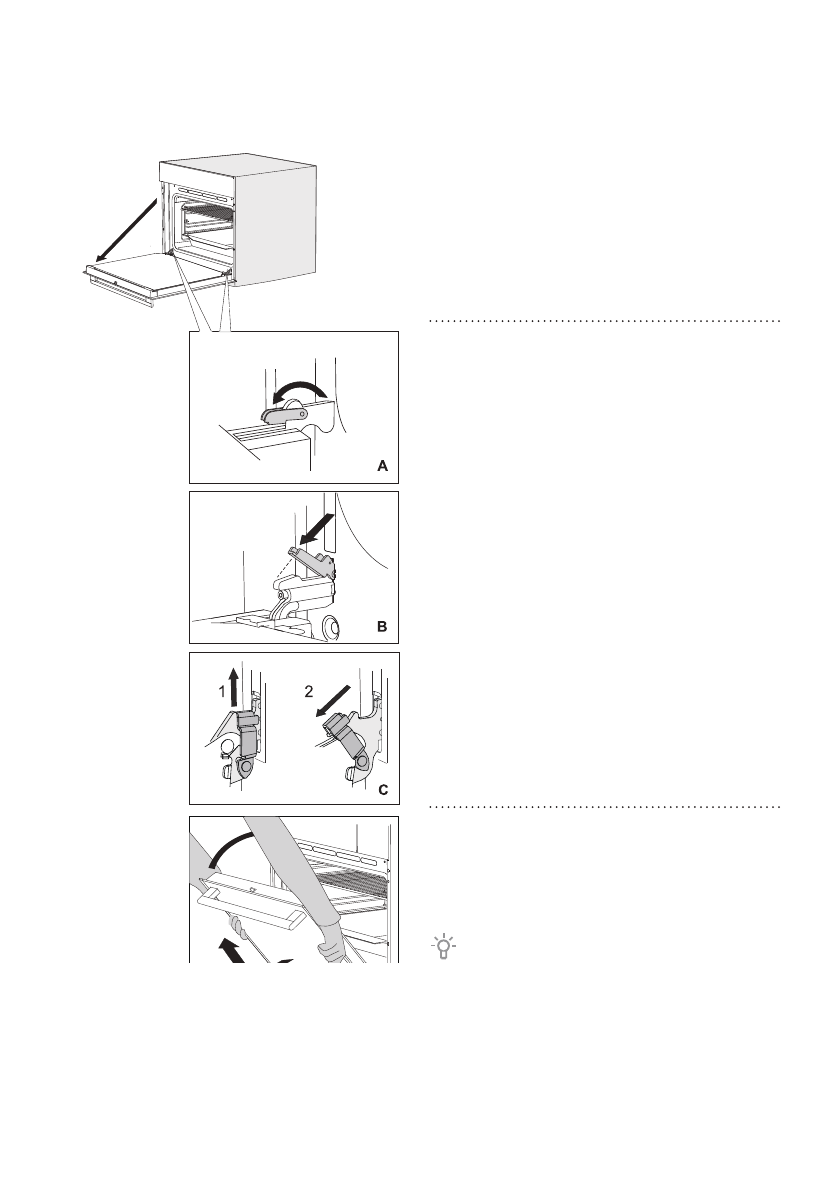 A

B

1

2

C