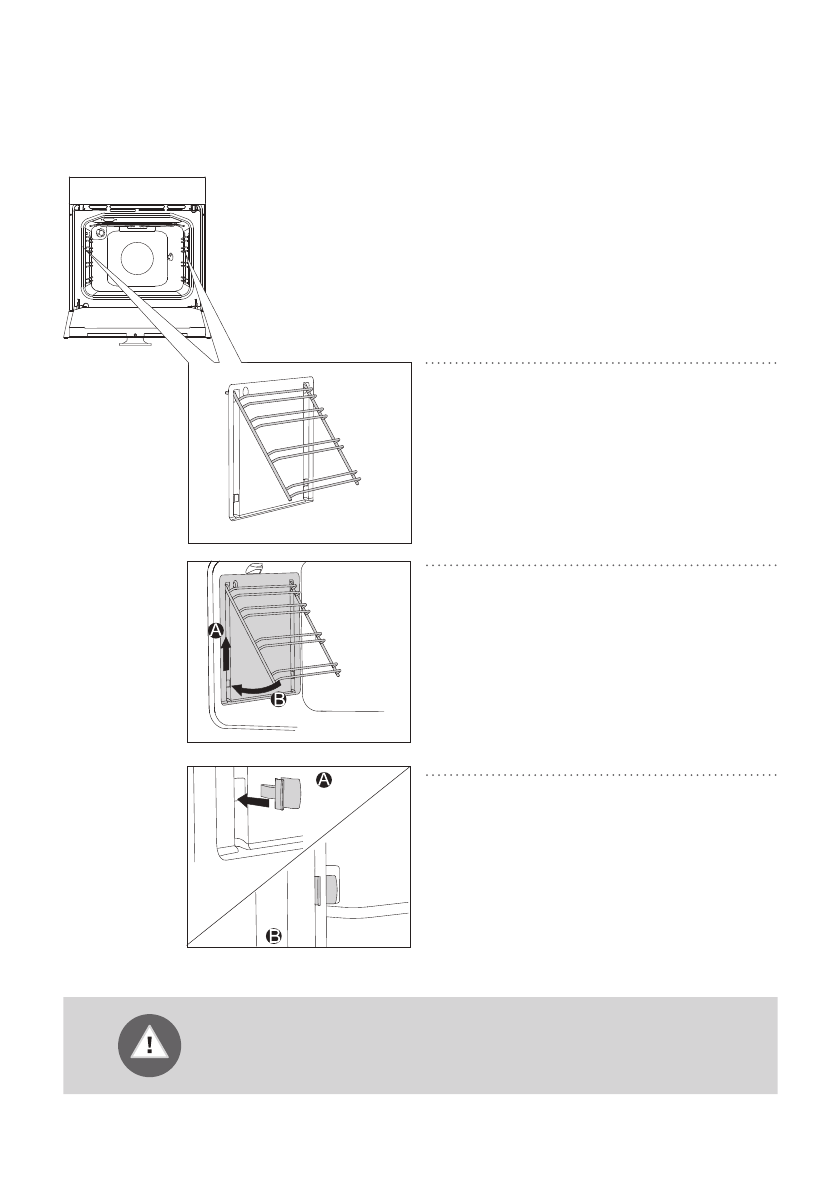 A

B

A

B