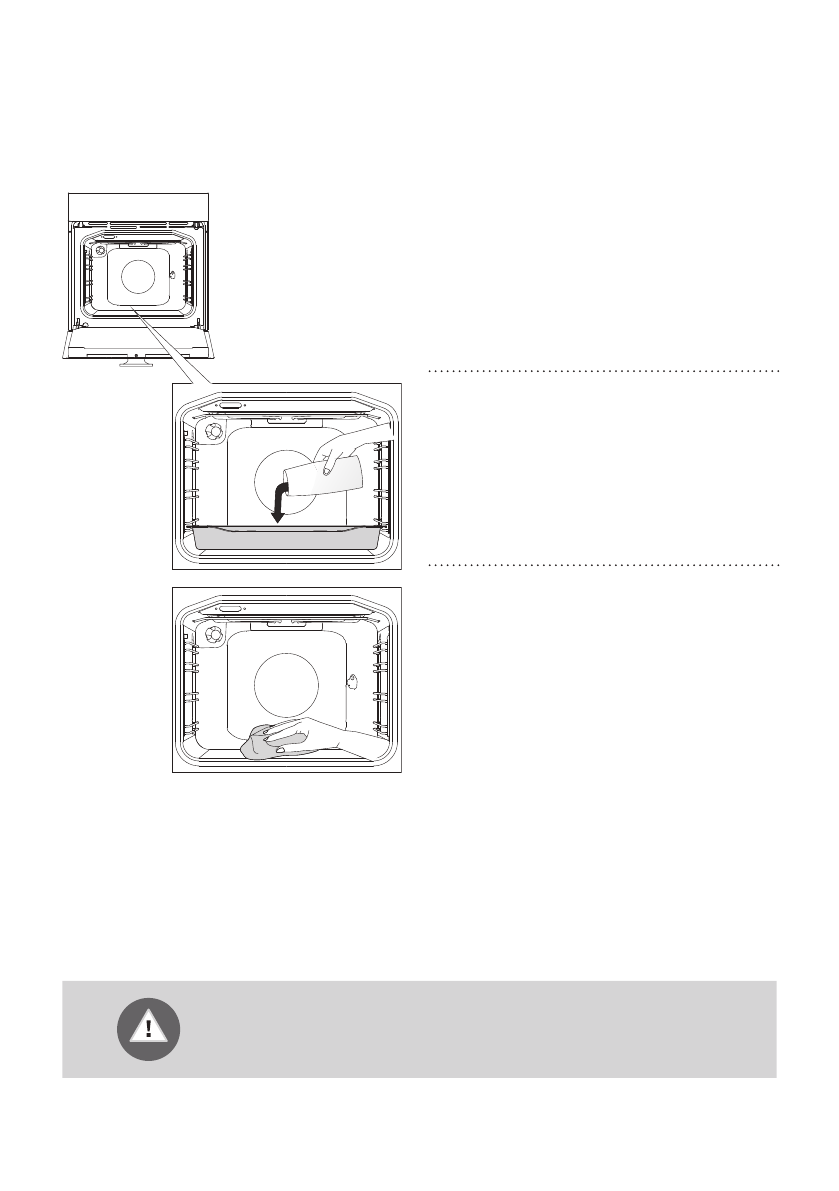 !