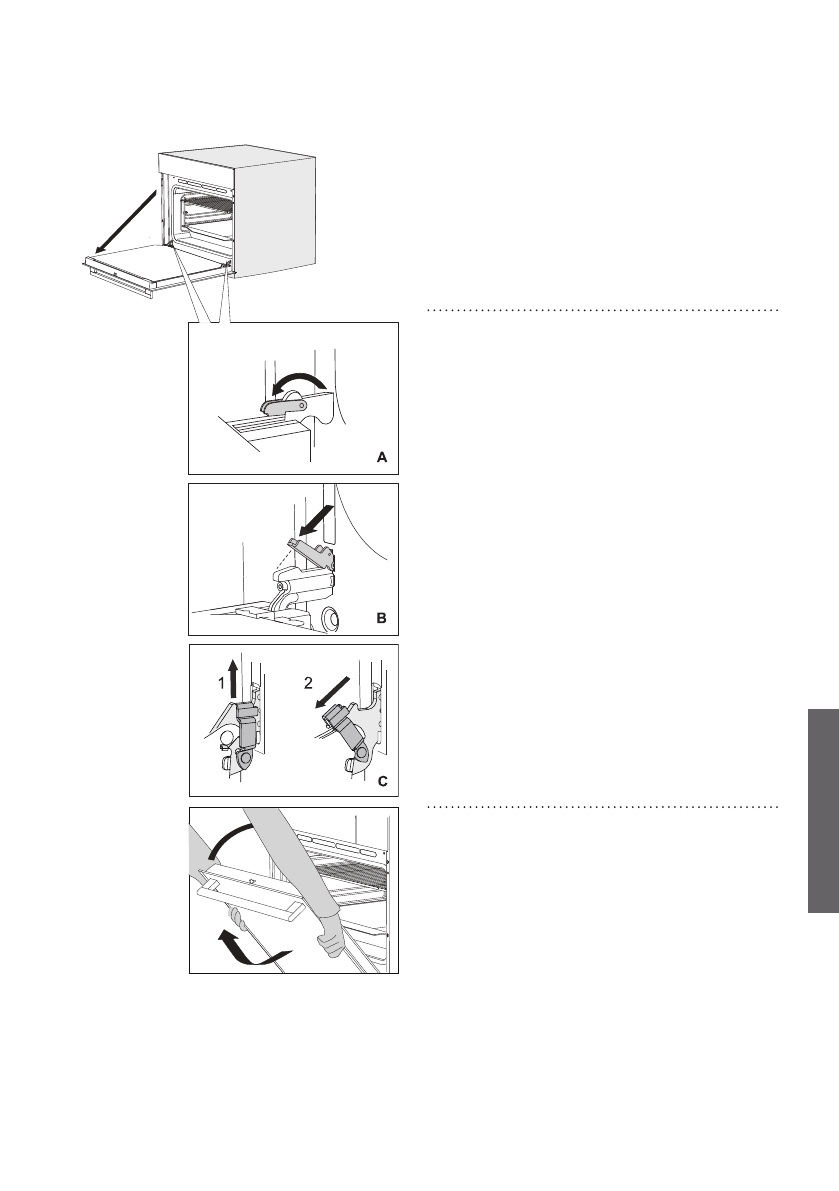 A

B

1

2

C