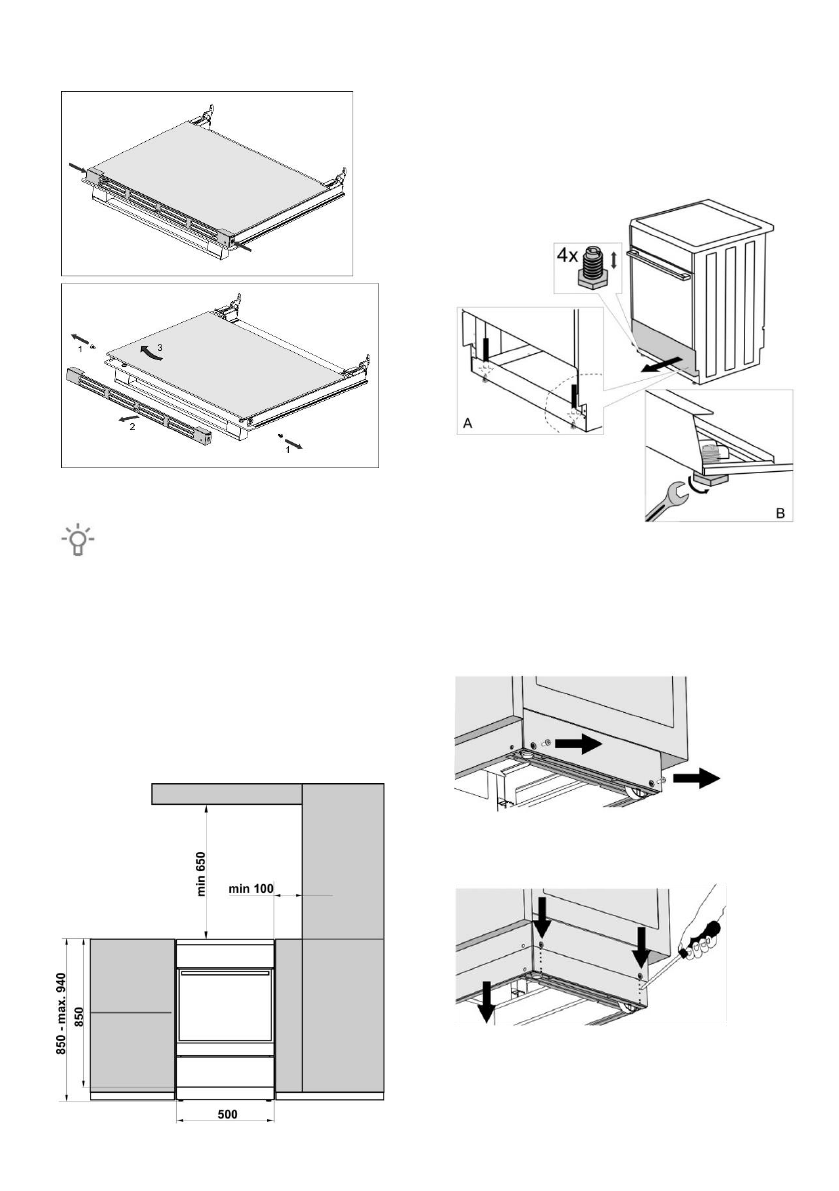 1
3
2
1

4x

A

B

min 650
min 100
850 - max. 940
850
500