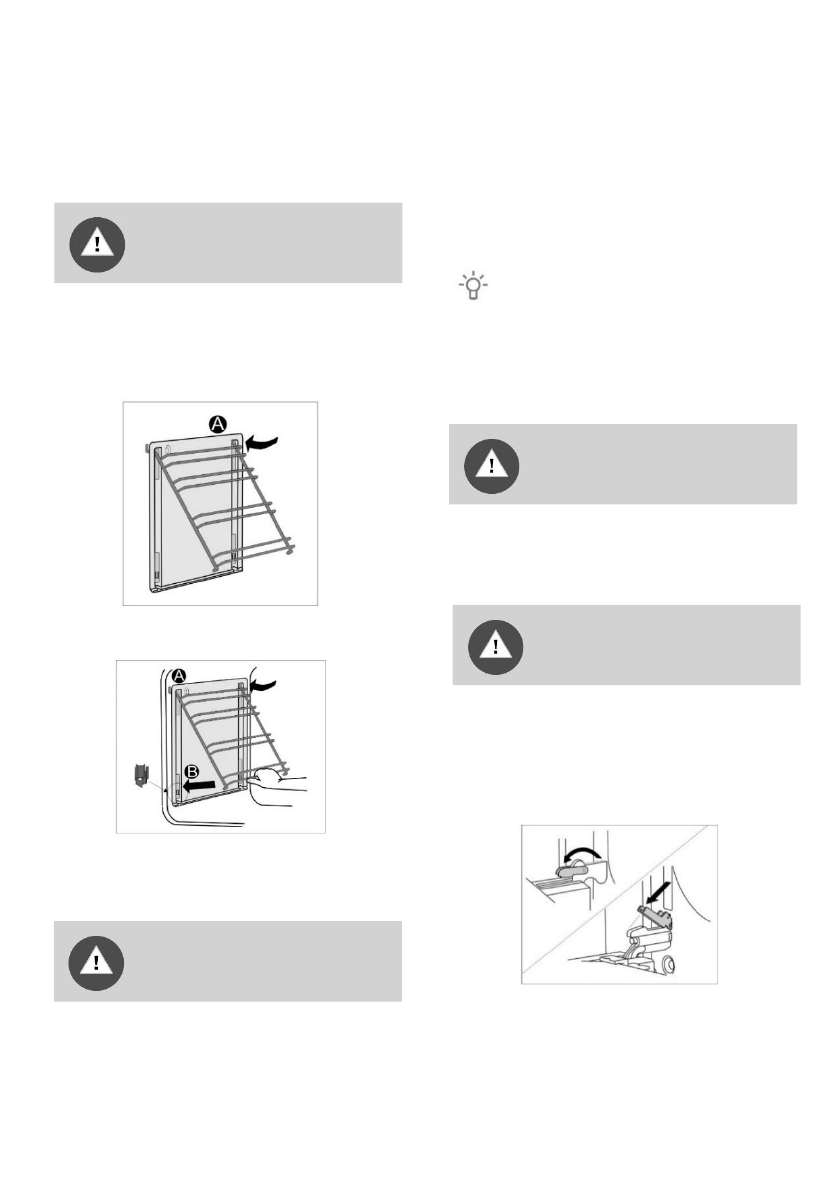 A

A

B