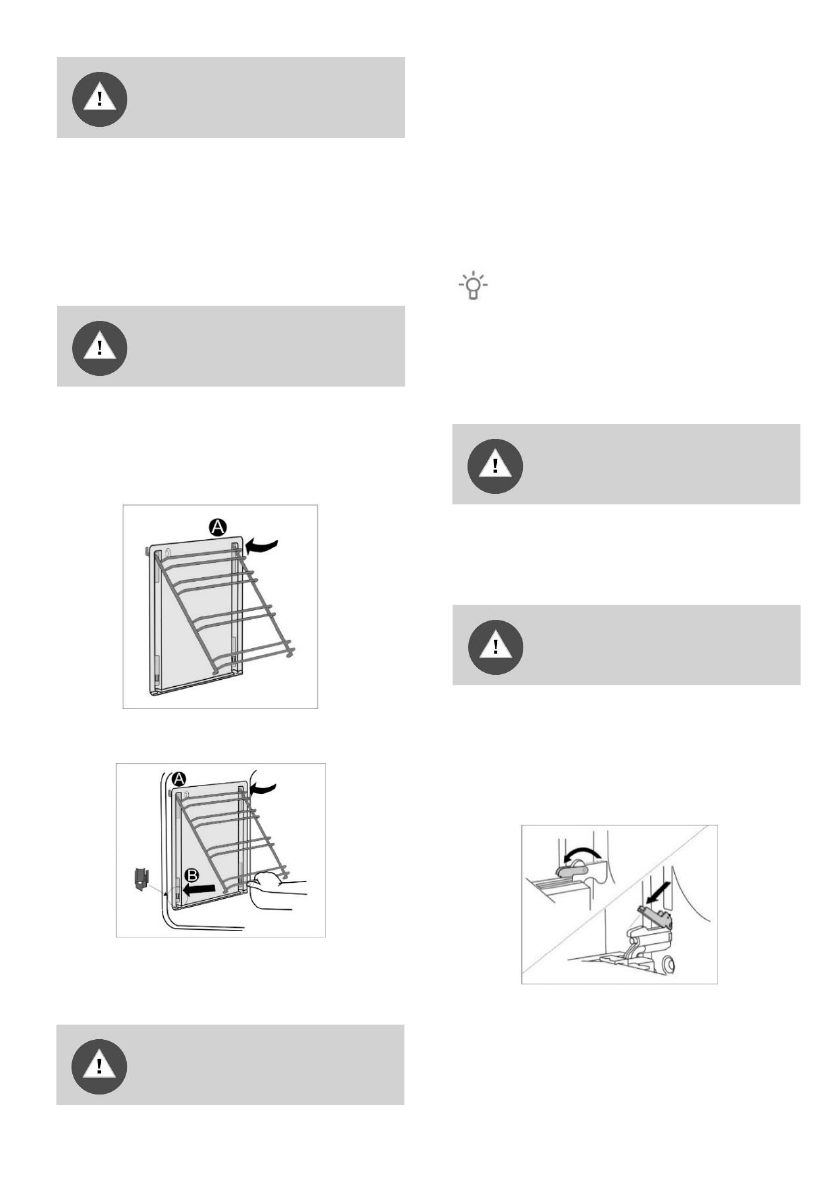 A

A

B