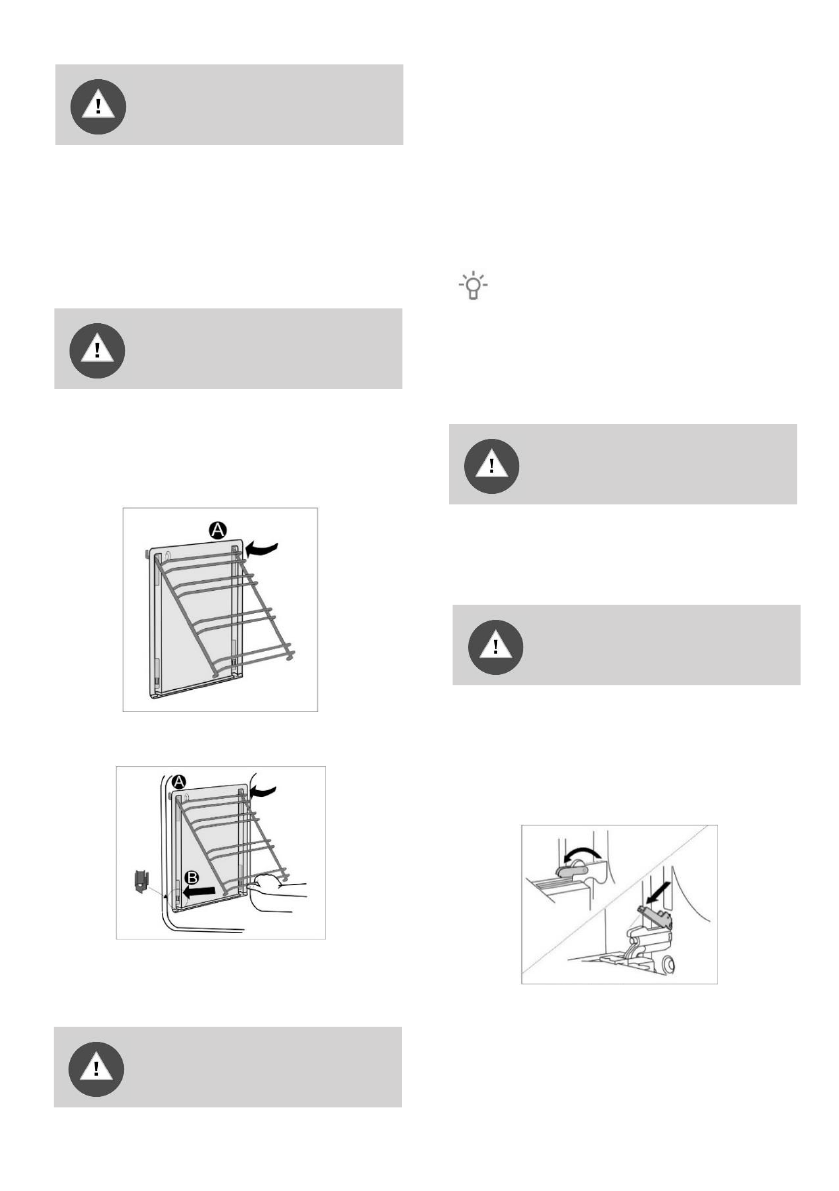 A

A

B