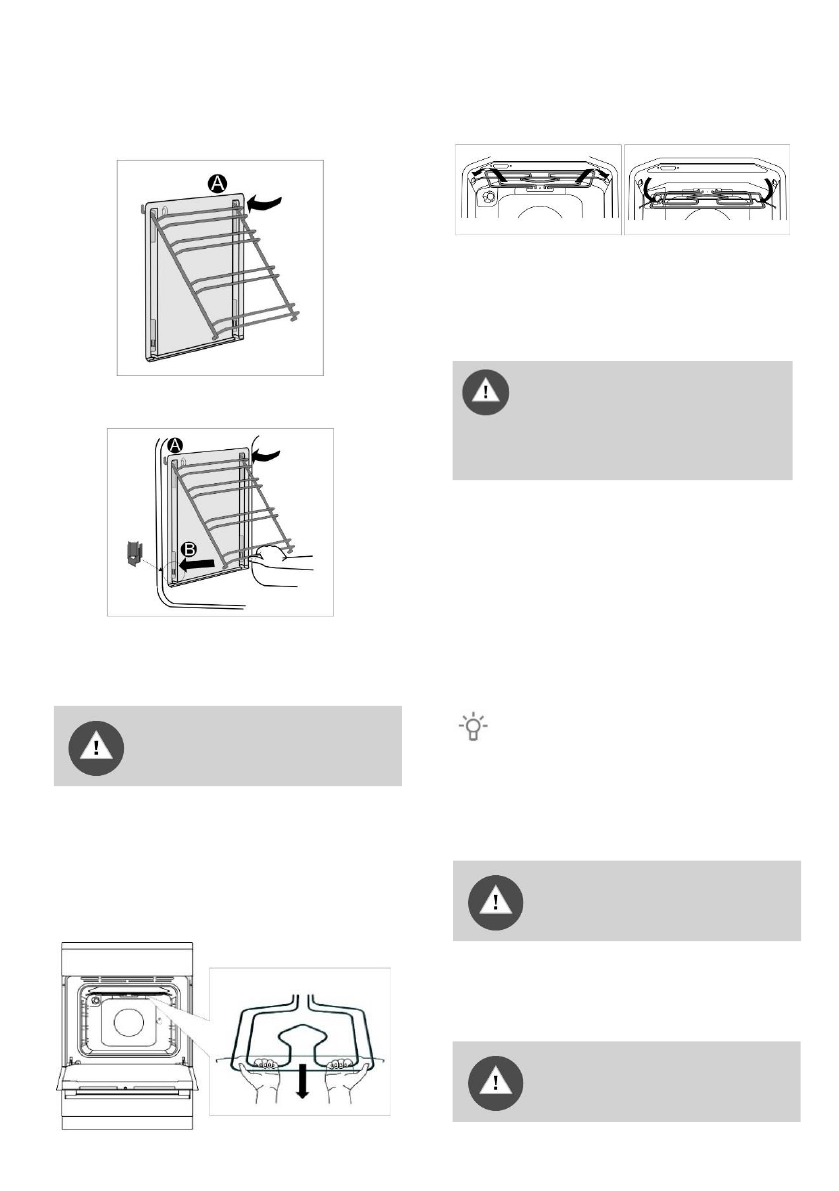 A

A

B