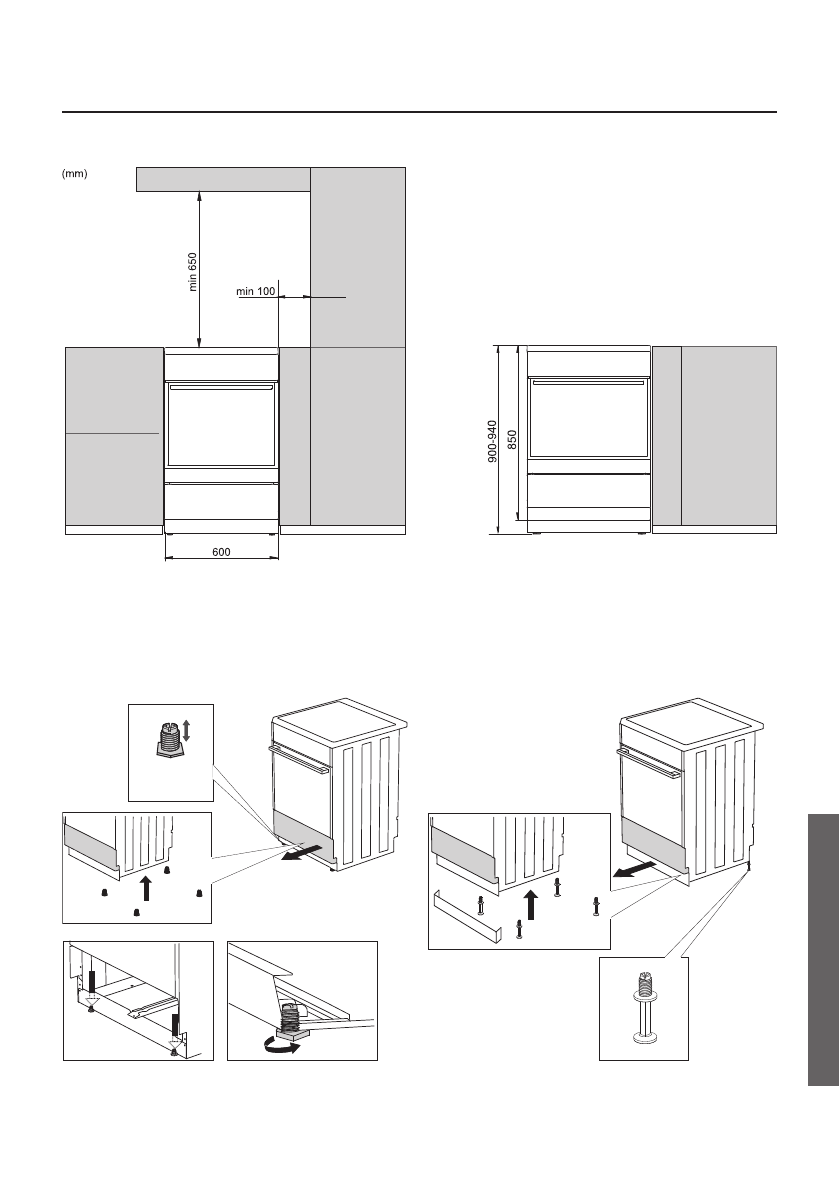 (mm)

min 650

min 100

600

900-940

850