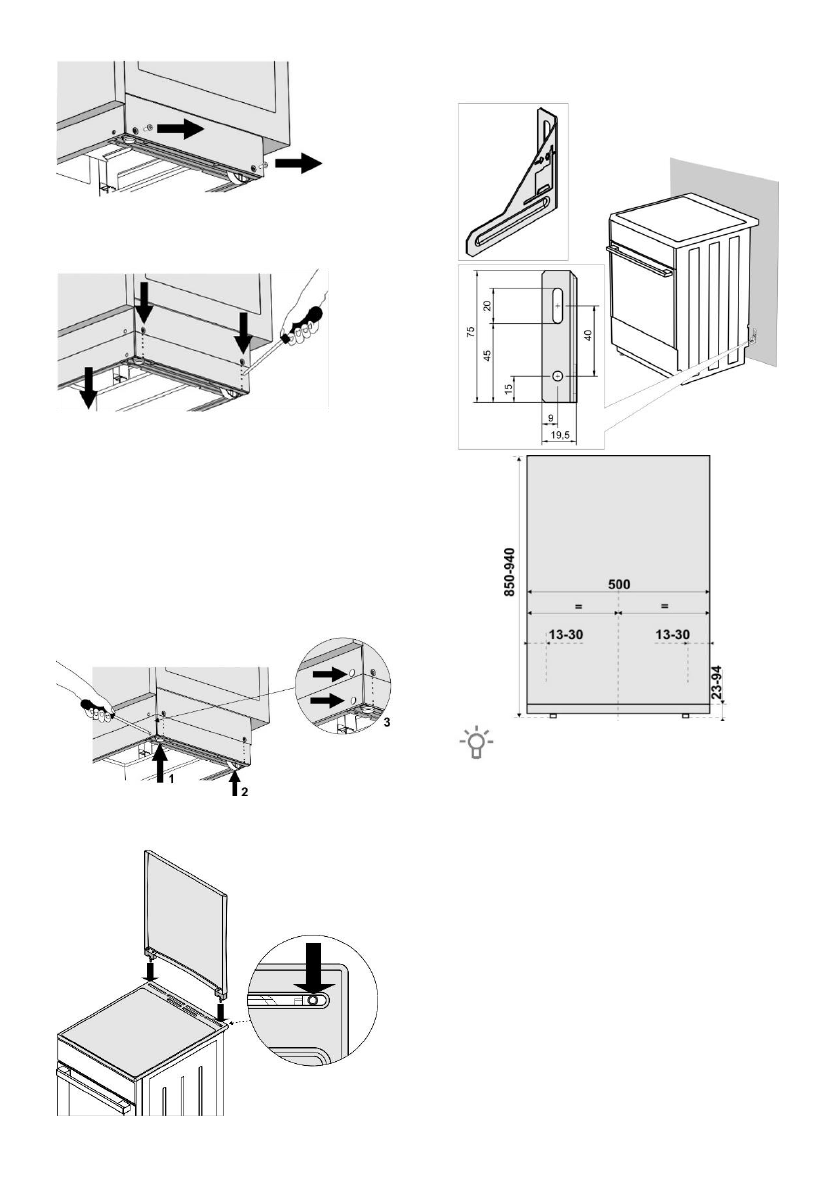 3

1

2

75

20

45

15

40

9

19,5

850-940

500

=

=

13-30

13-30

23-94