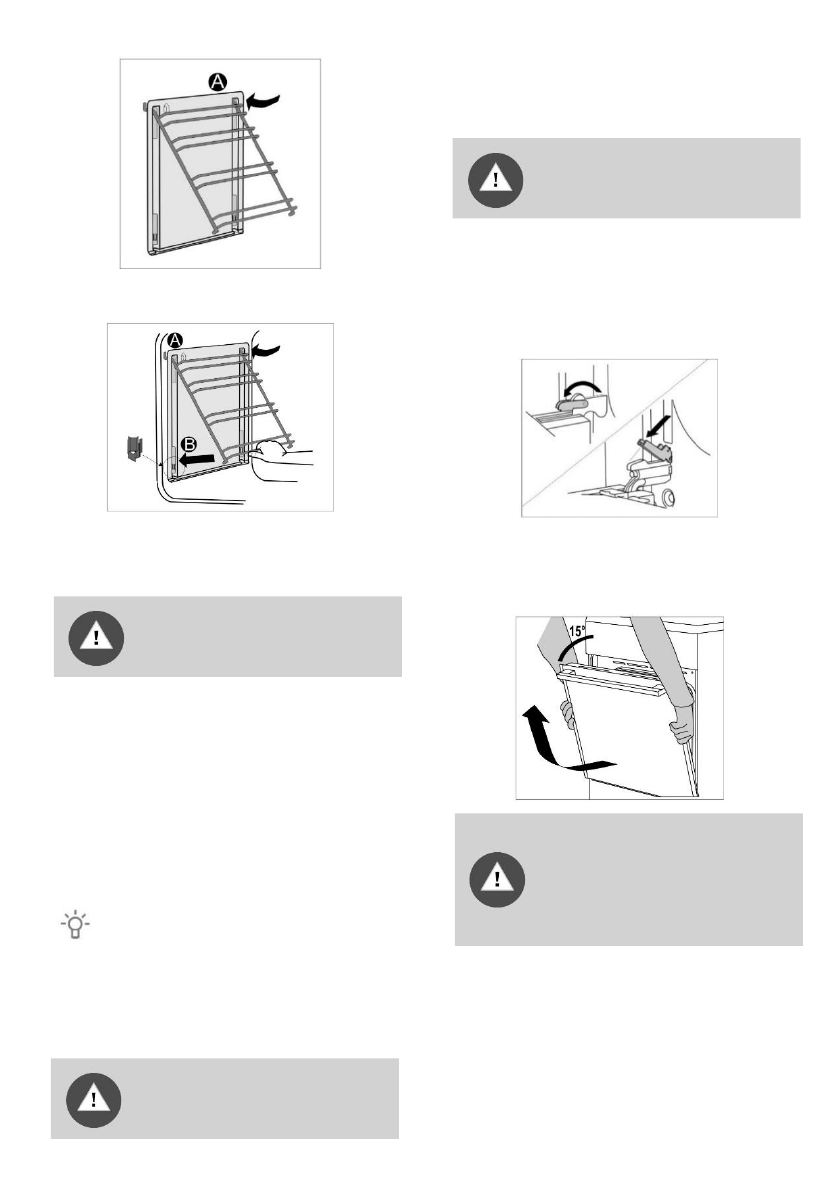 A

A

B

15°