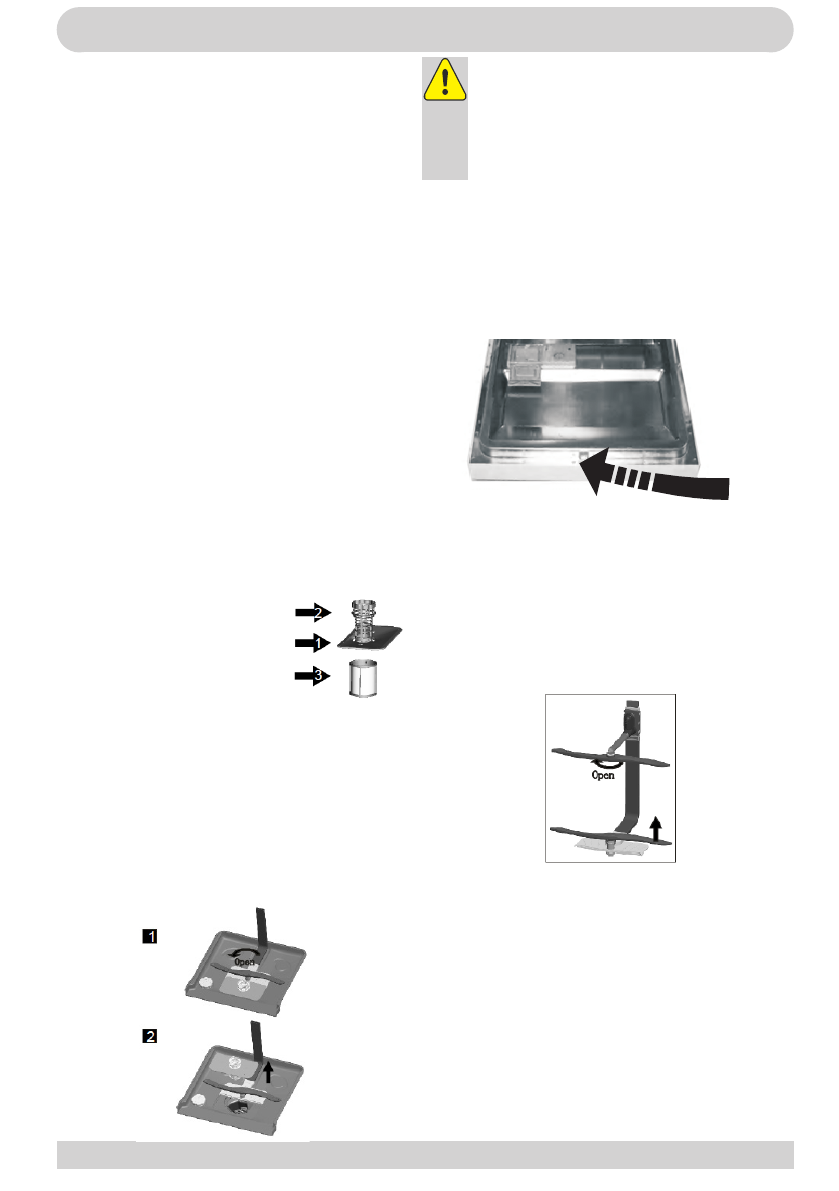 2
1
3

Open

1
Open

2