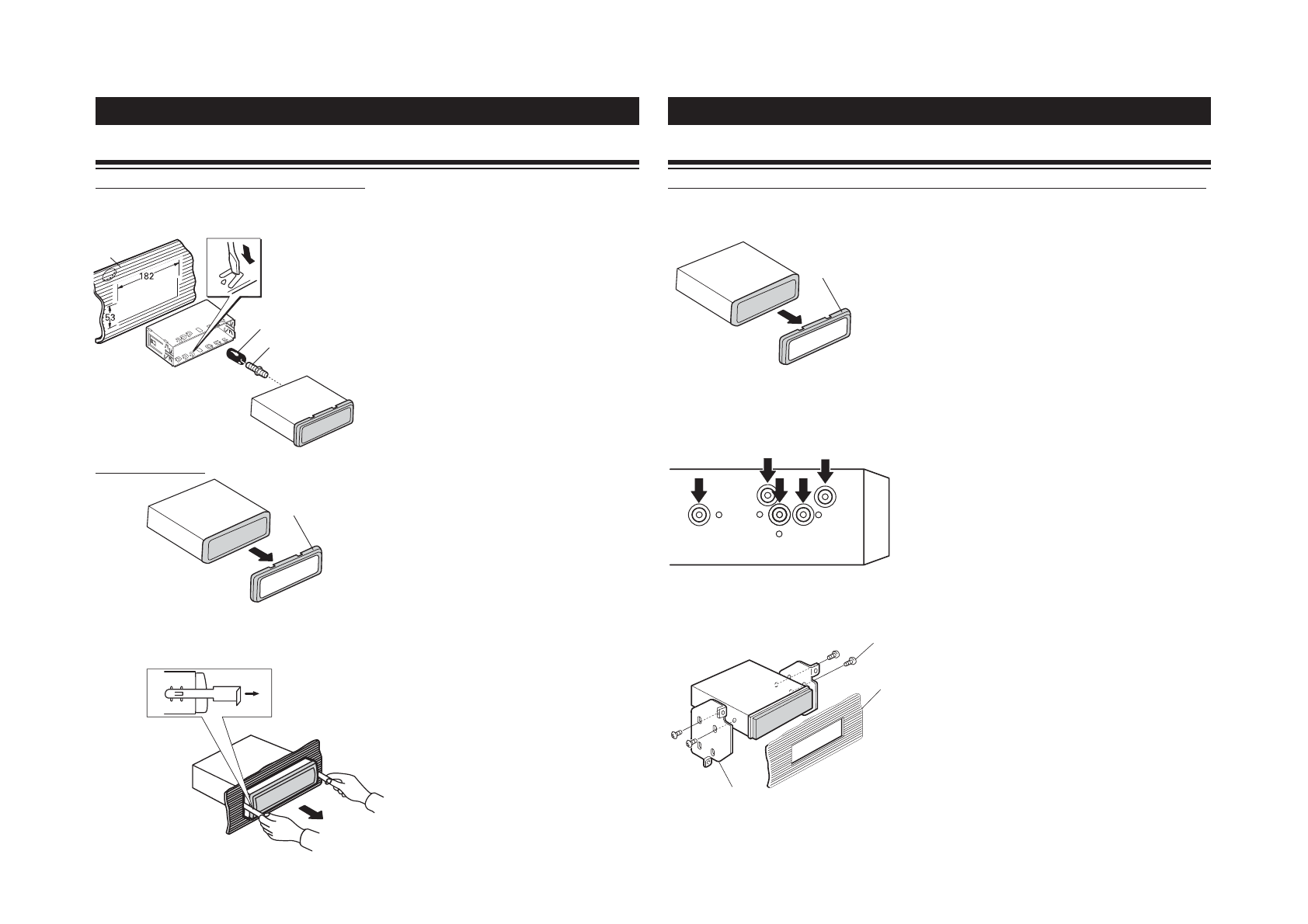 182

53