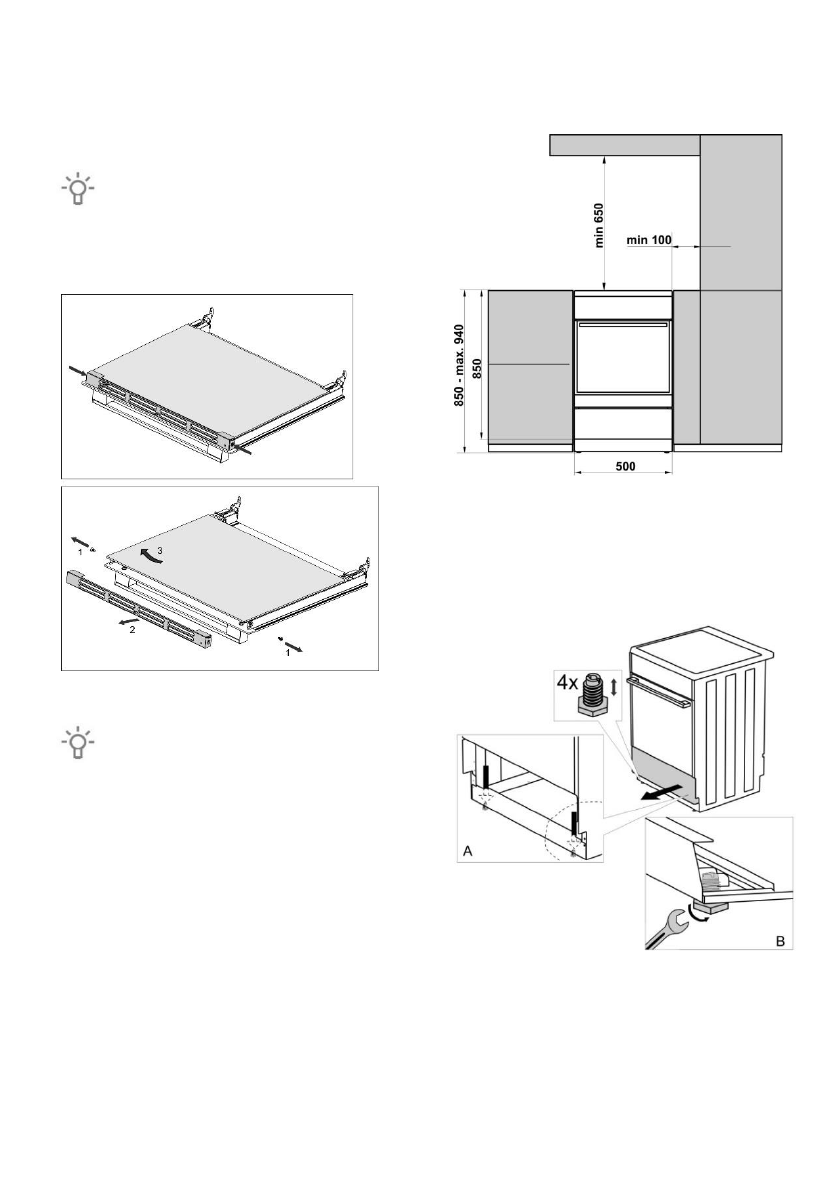 1

3

2

1

min 650

min 100

850 - max. 940

850

500

4x

A

B