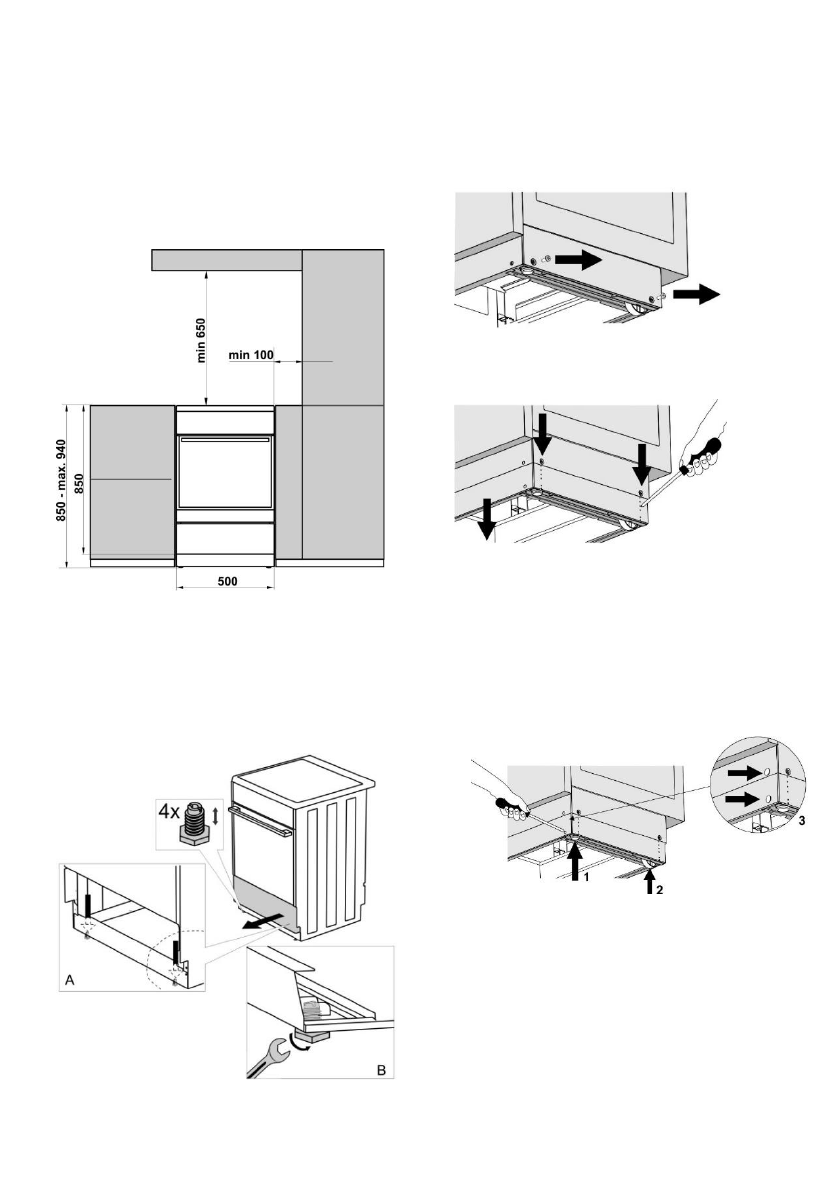 min 650

min 100

850 - max. 940

850

500

4x

A

B

1

2

3