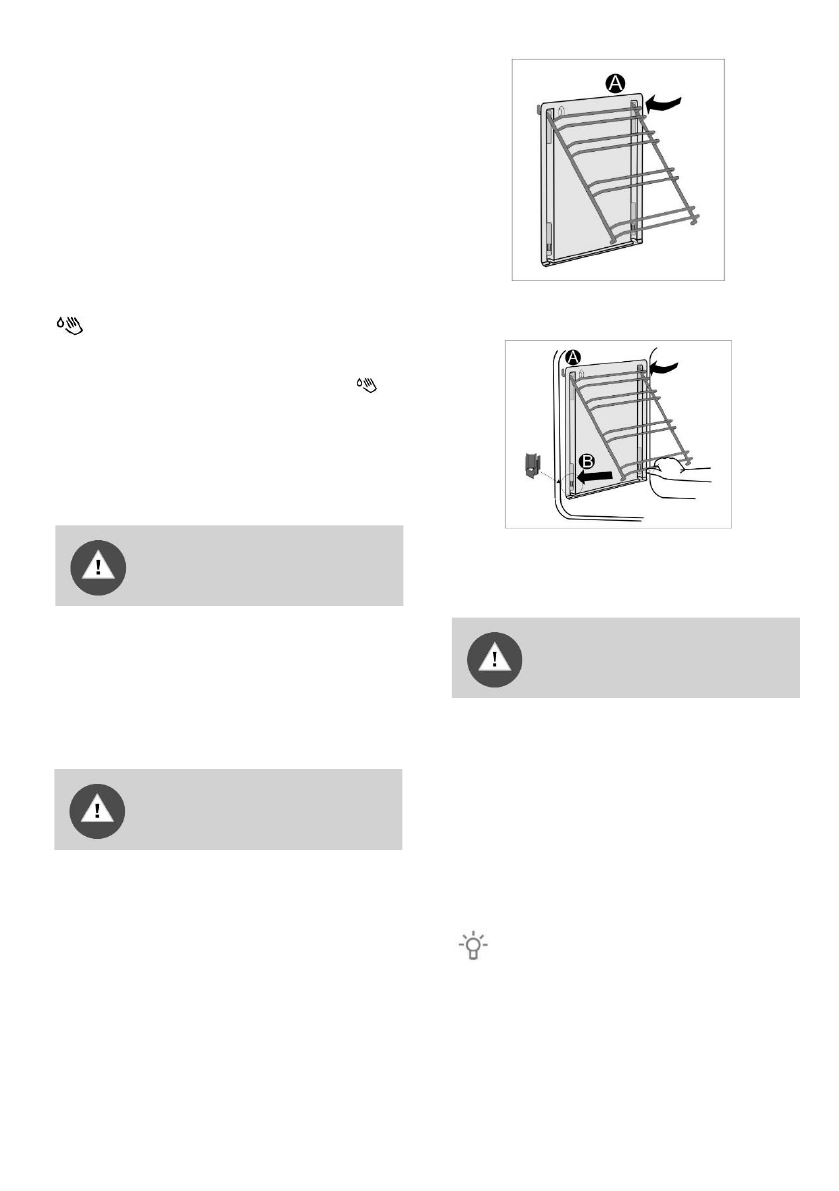 A

A

B