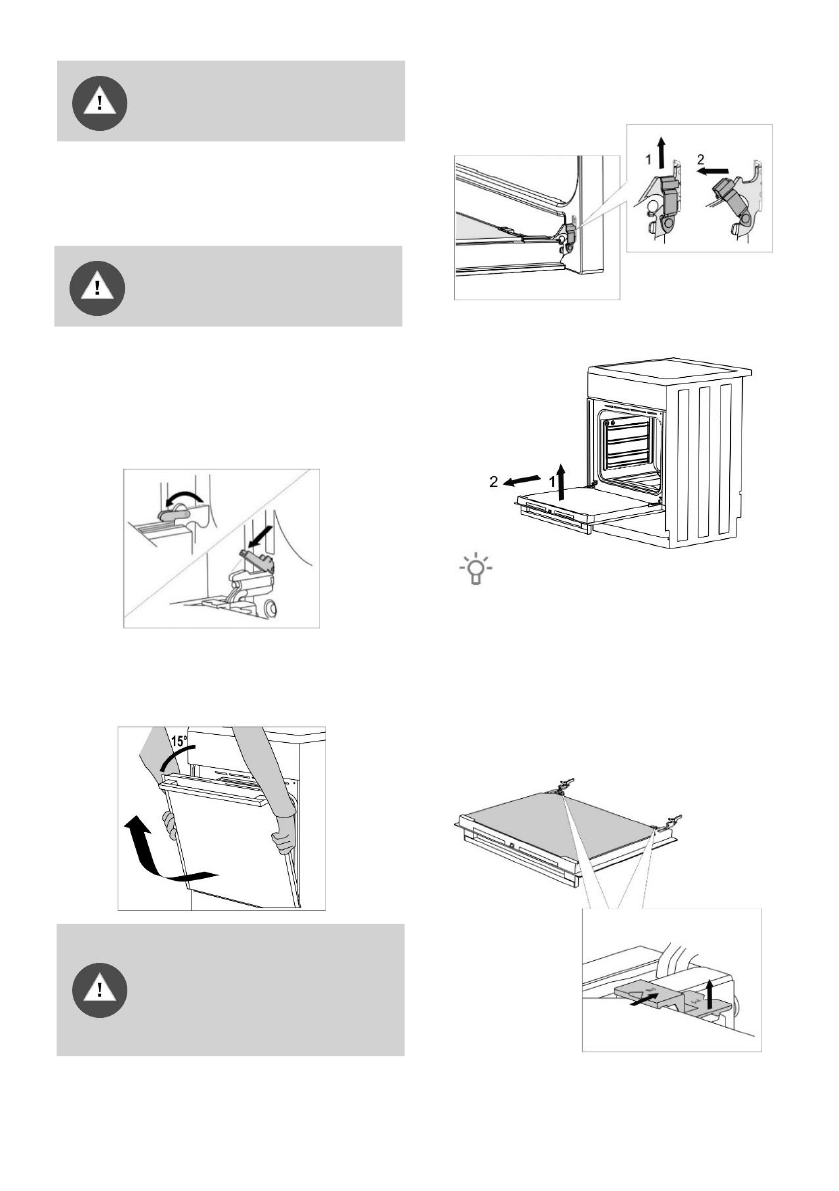 1

2

2

1

15°