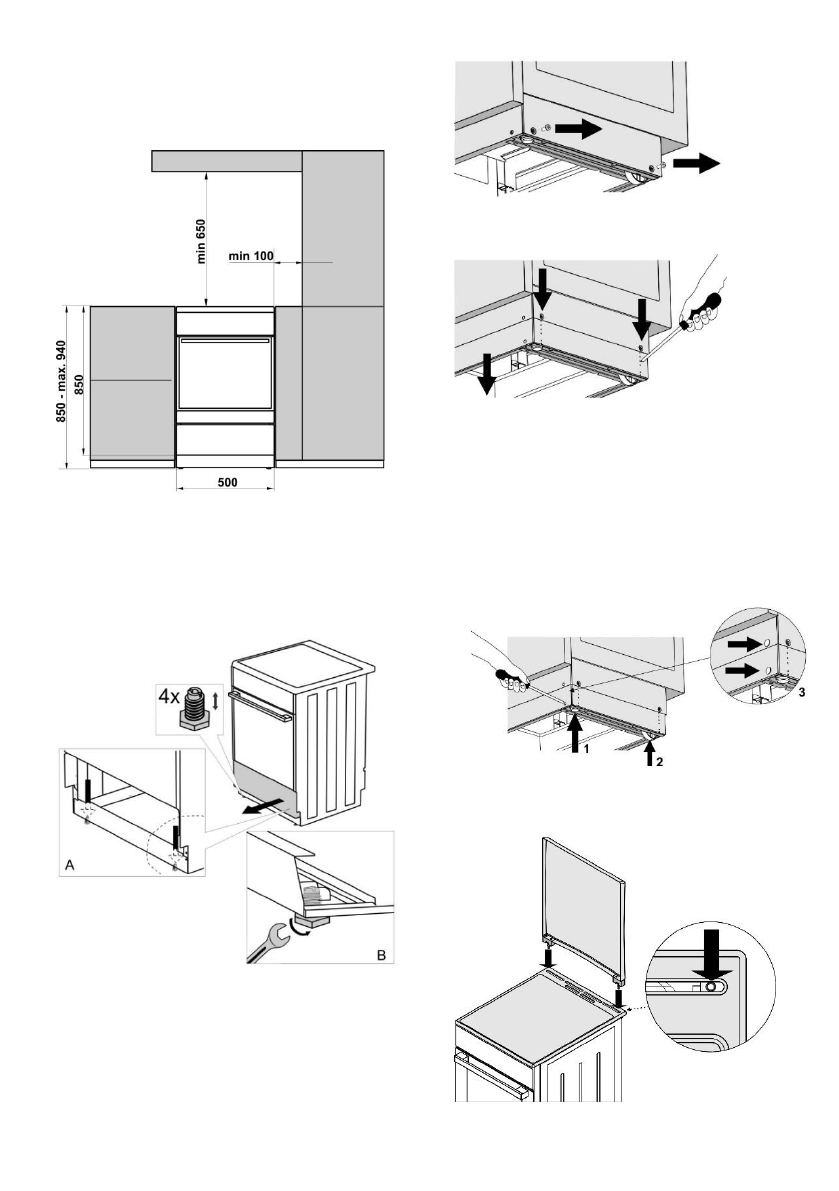 min 650

min 100

850 - max. 940

850

500

4x

A

B

1

2

3