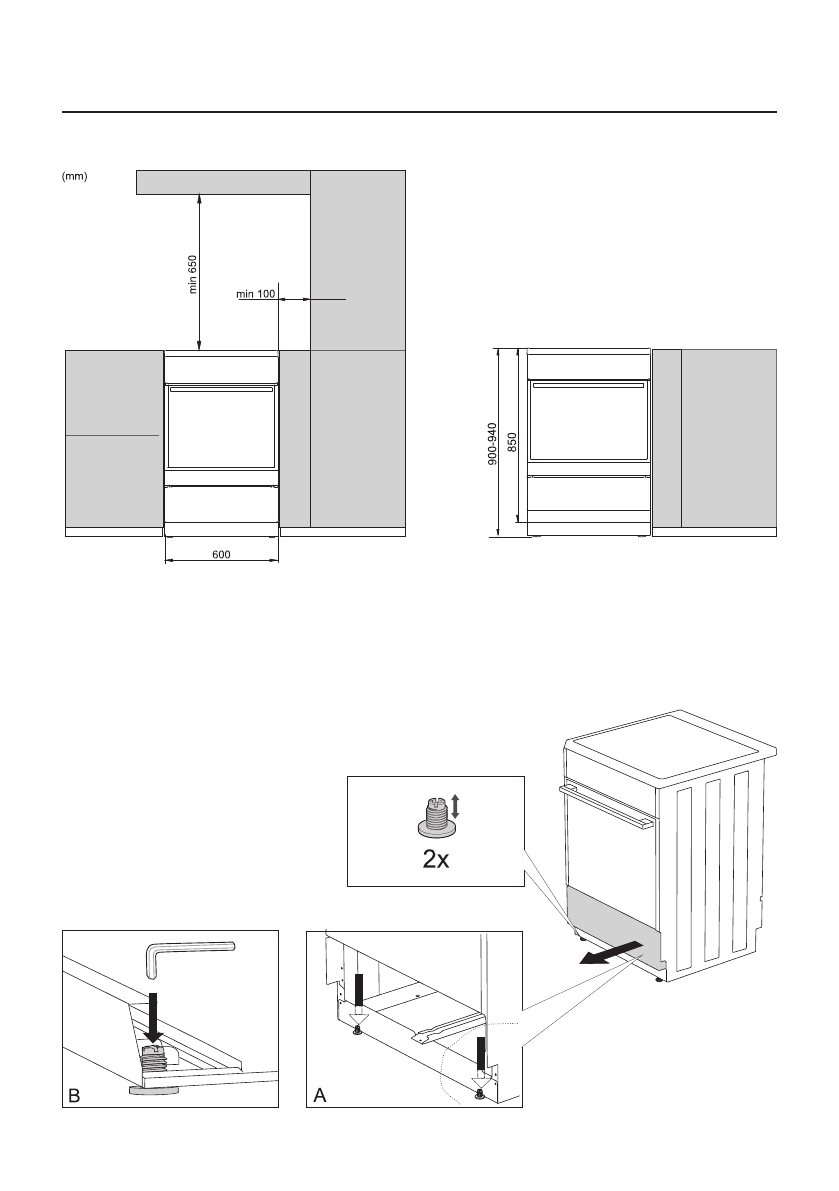 (mm)

min 650

min 100

600

900-940

850

2x

B

A