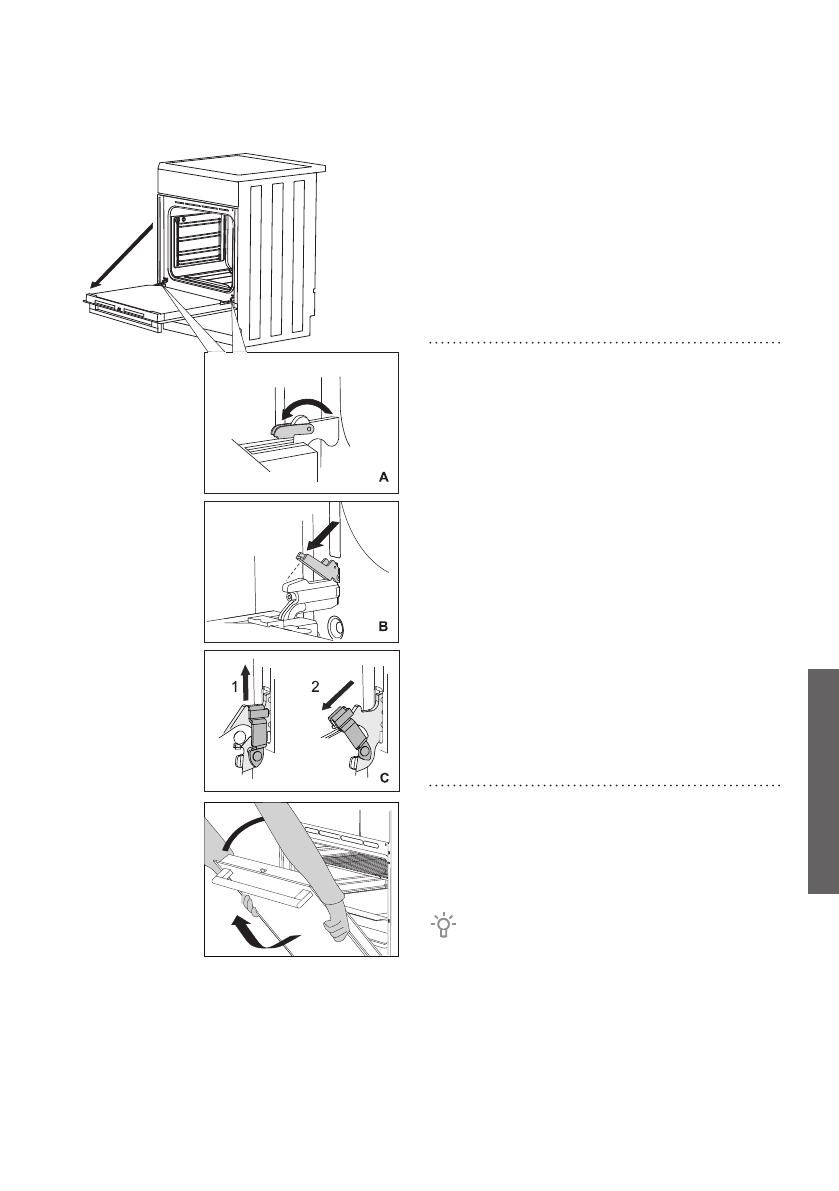 A

B

1

2

C