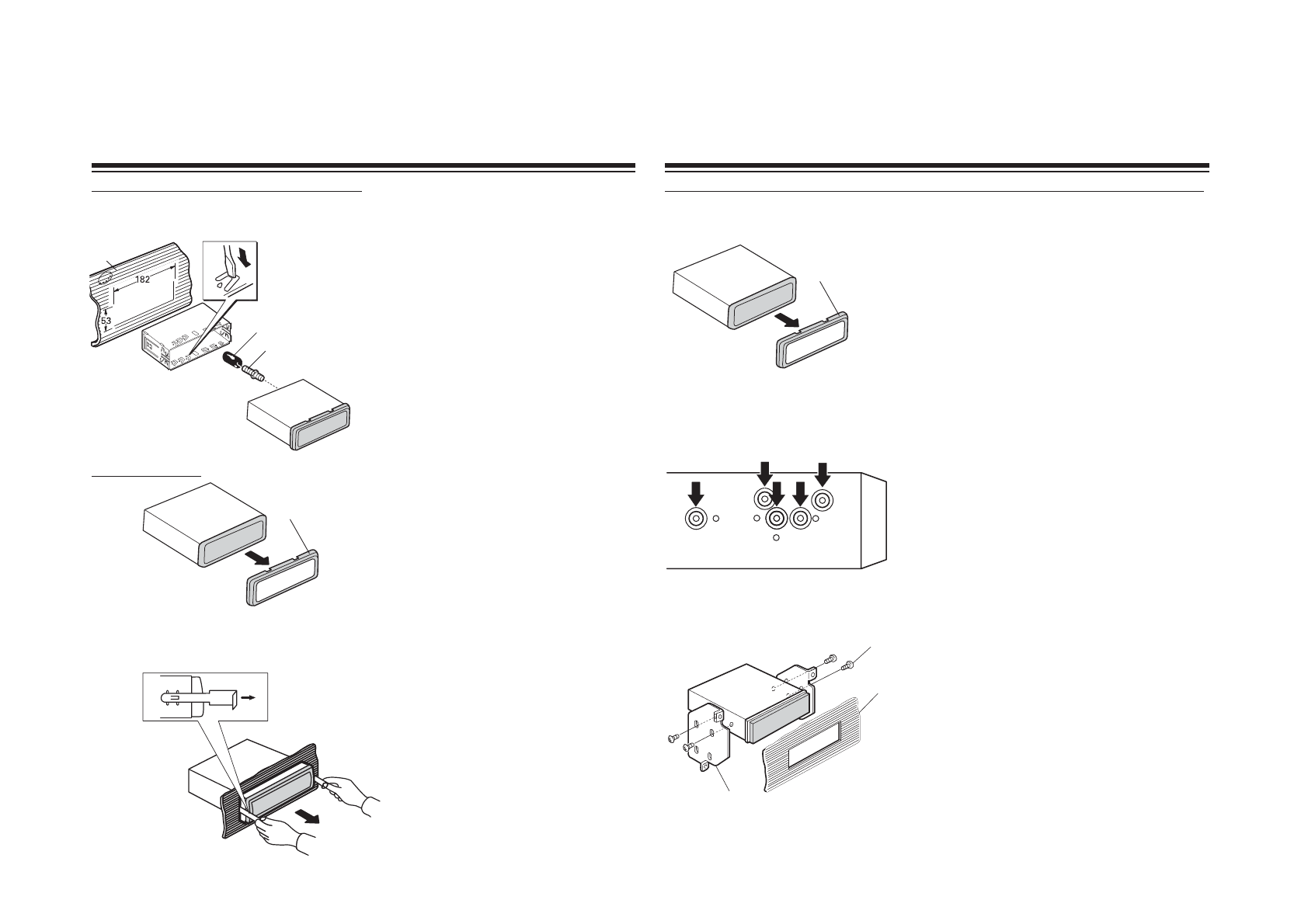 182

53