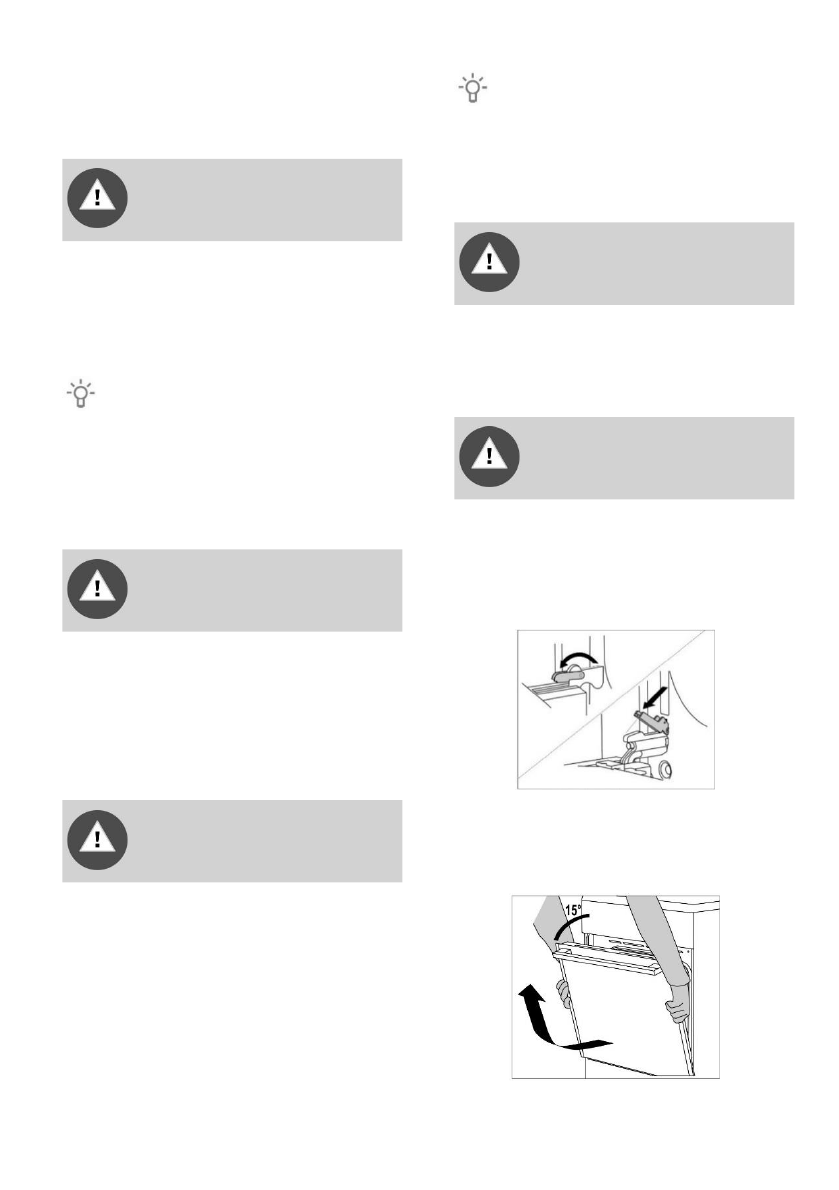 15°