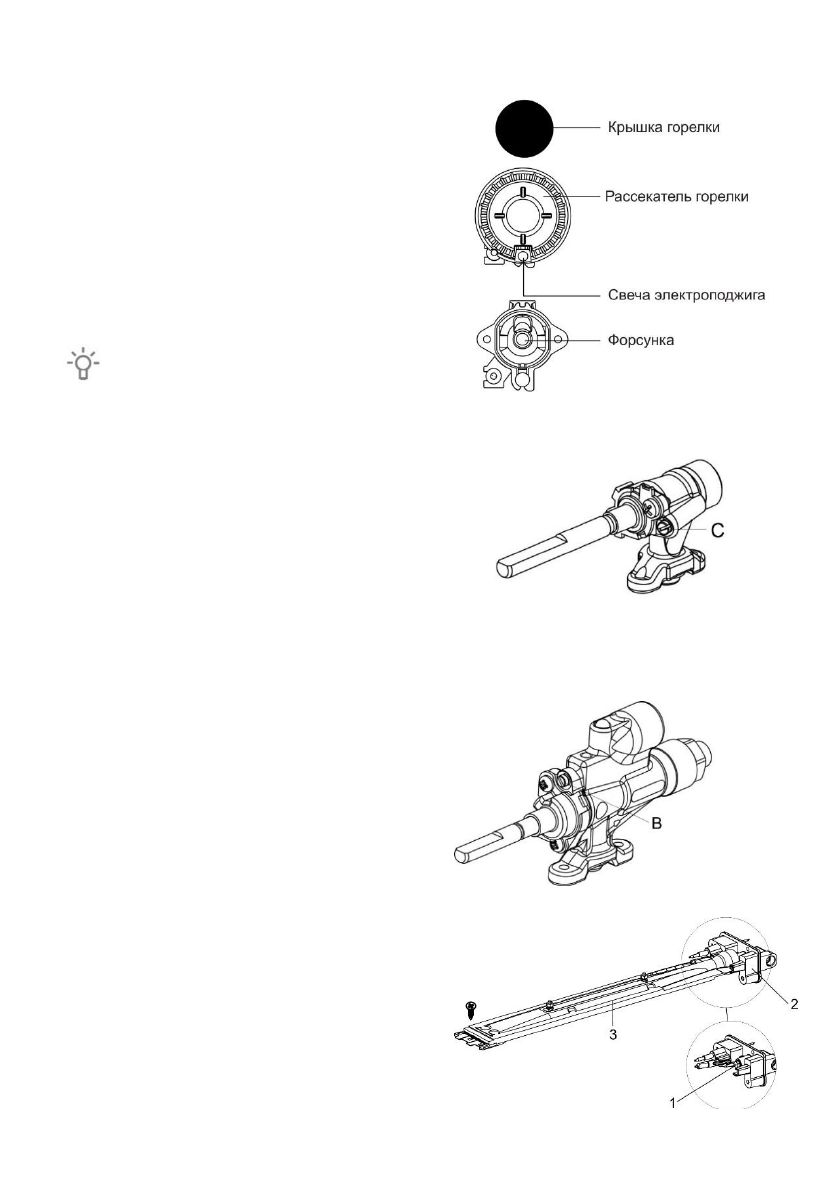 Крышка горелки

Рассекатель горелки

Свеча электроподжига

Форсунка

C

B

2

3

1