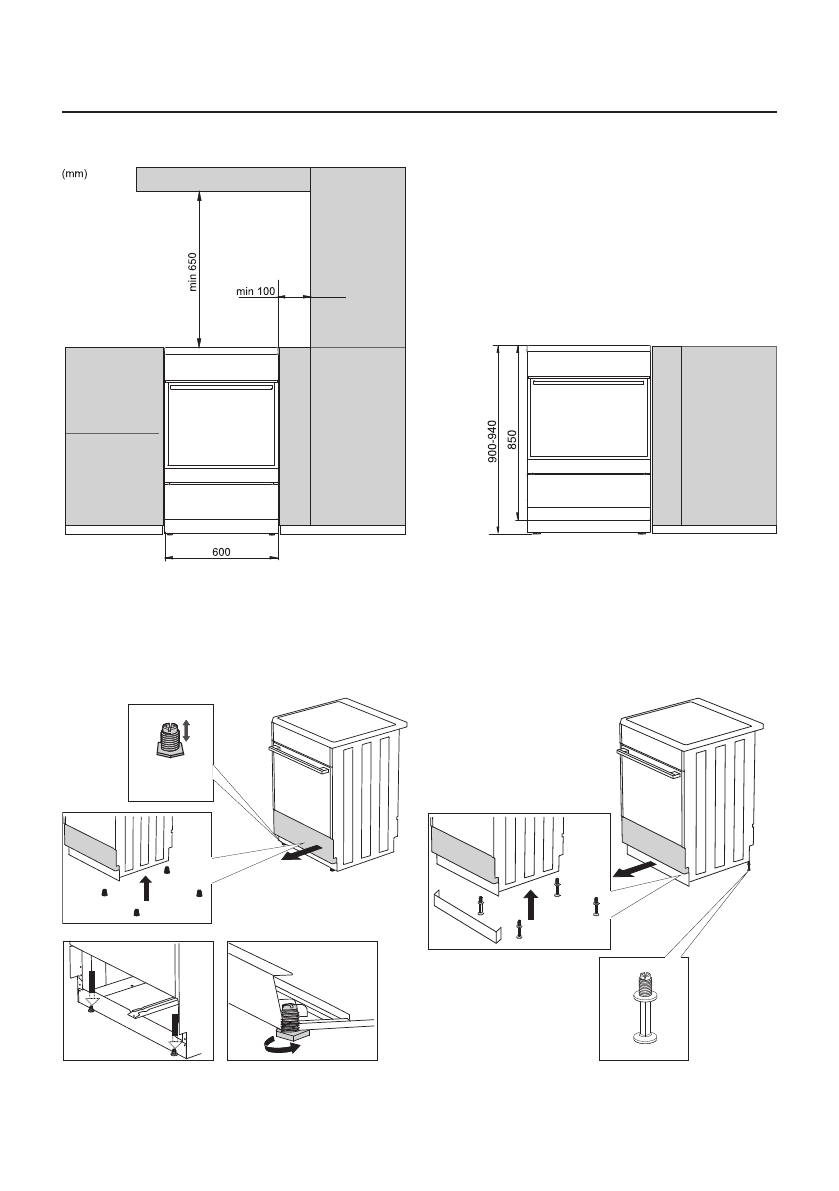 (mm)

min 650

min 100

600

900-940

850