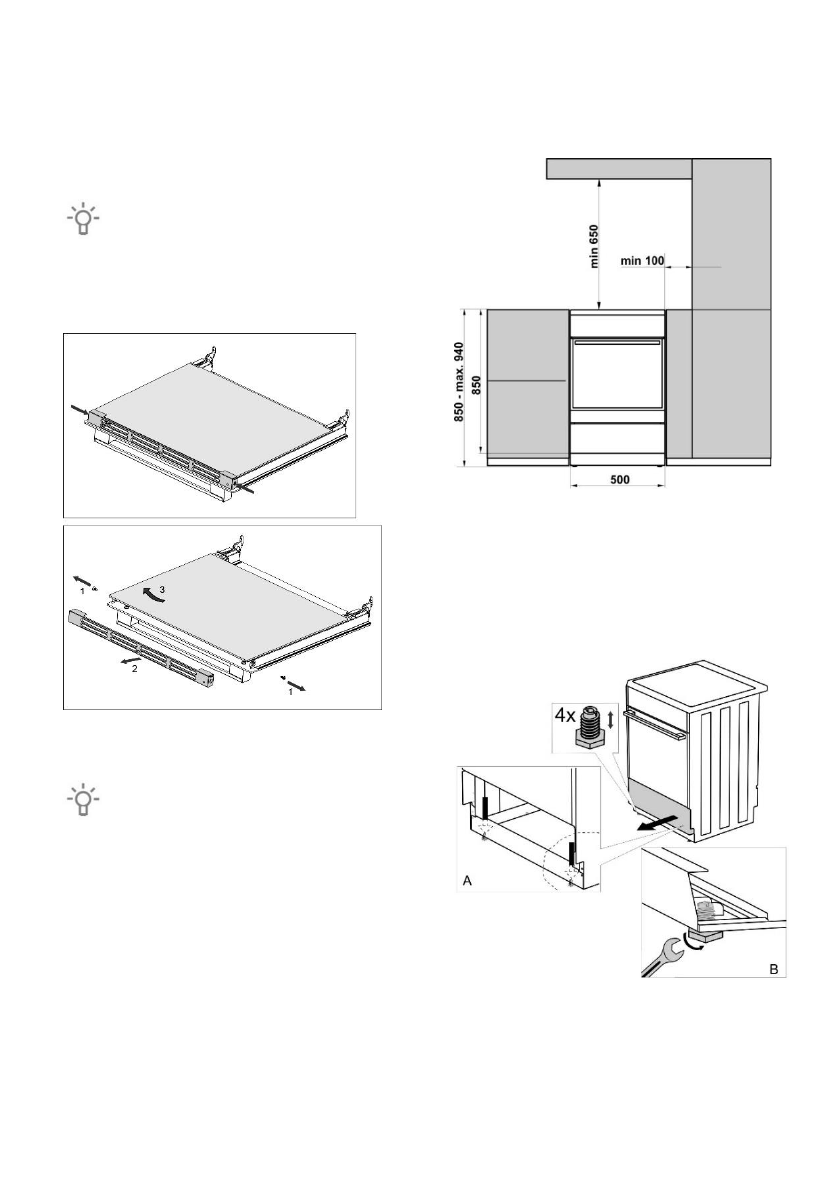 1

3

2

1

min 650

min 100

850 - max. 940

850

500

4x

A

B